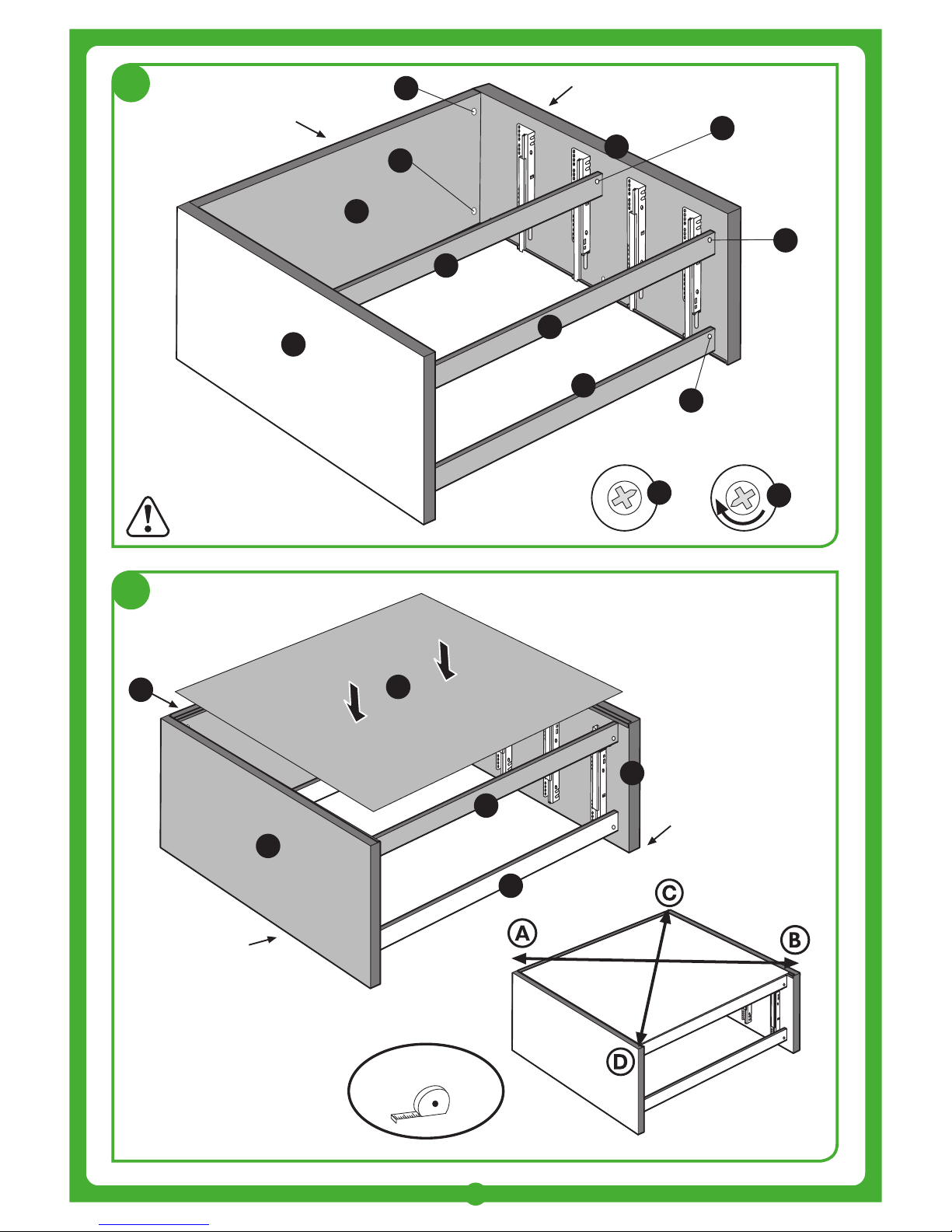 C

A

B

D