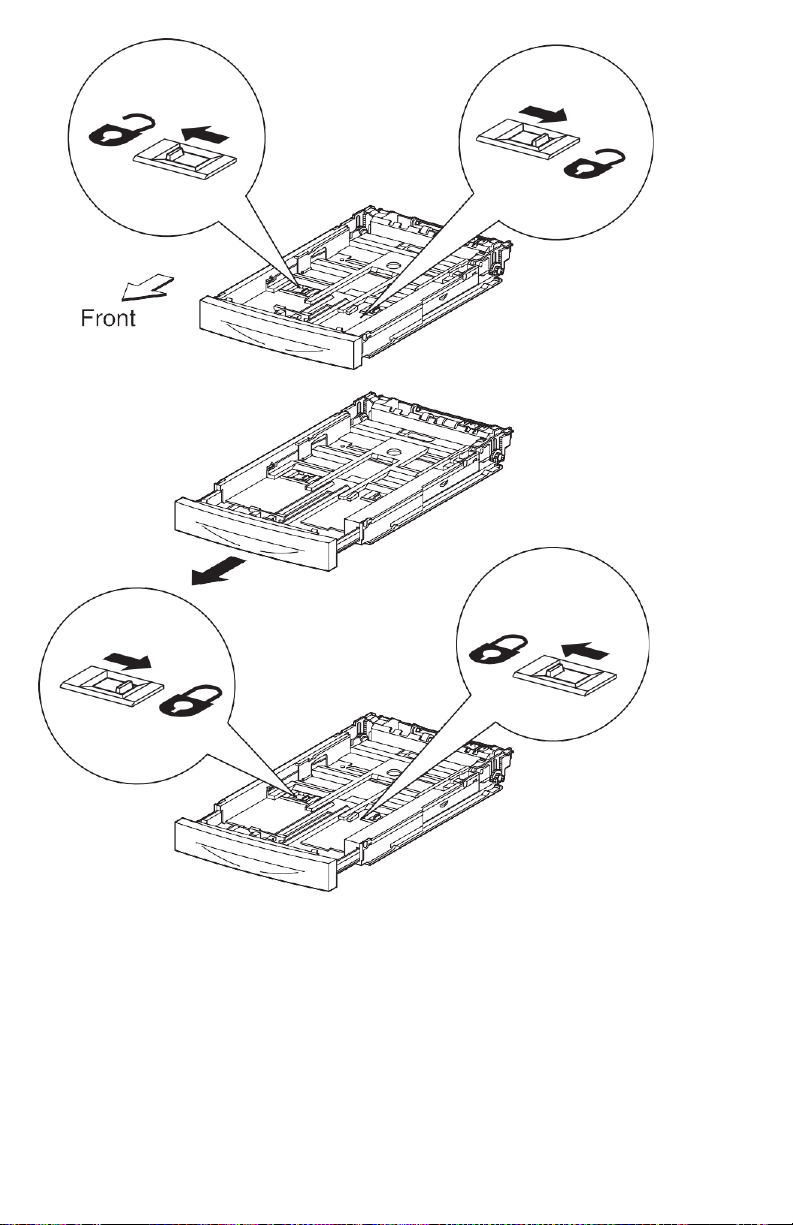 Front