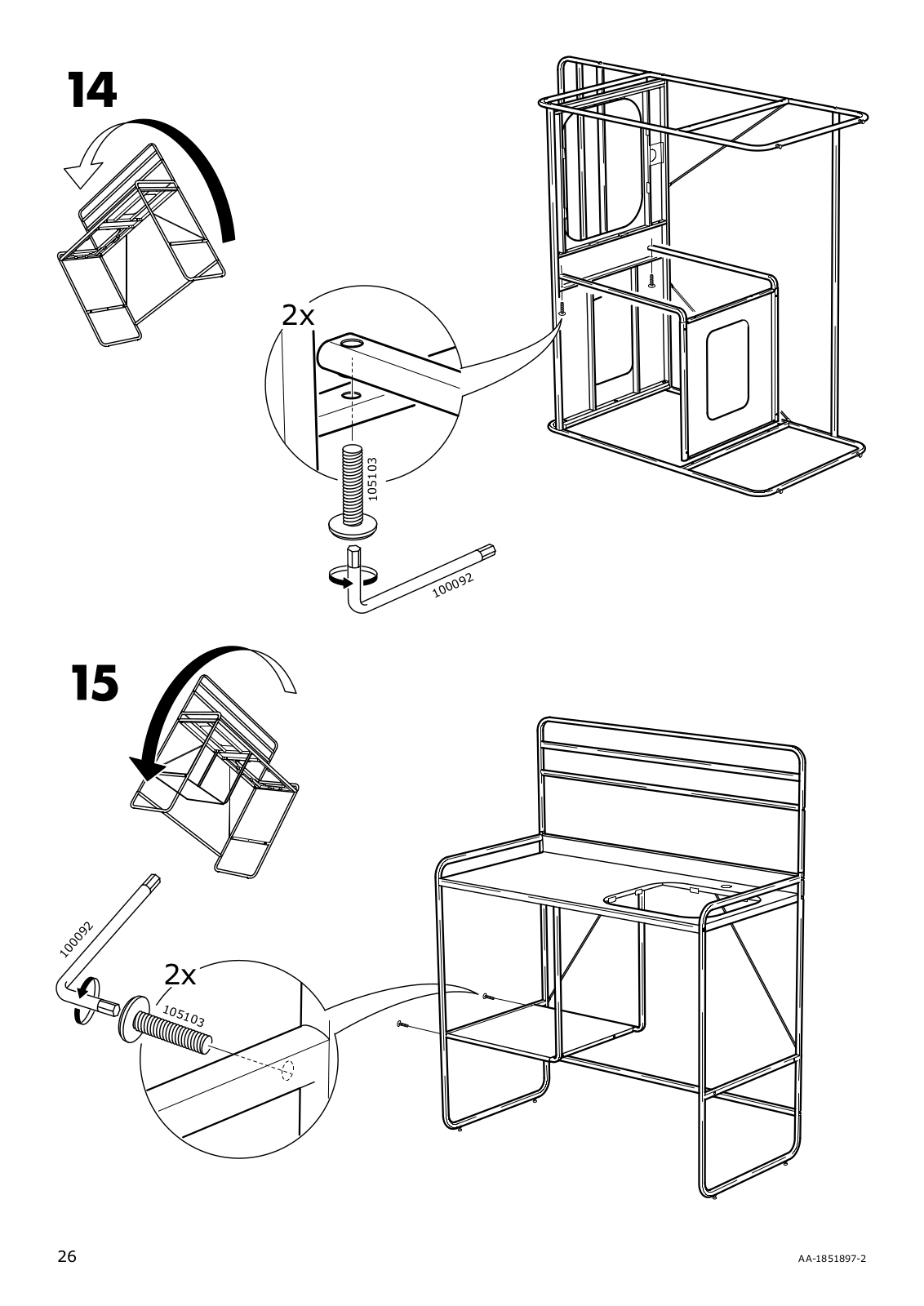 14

2x

105103

100092

15

100092

2x

105103

26

AA-1851897-2