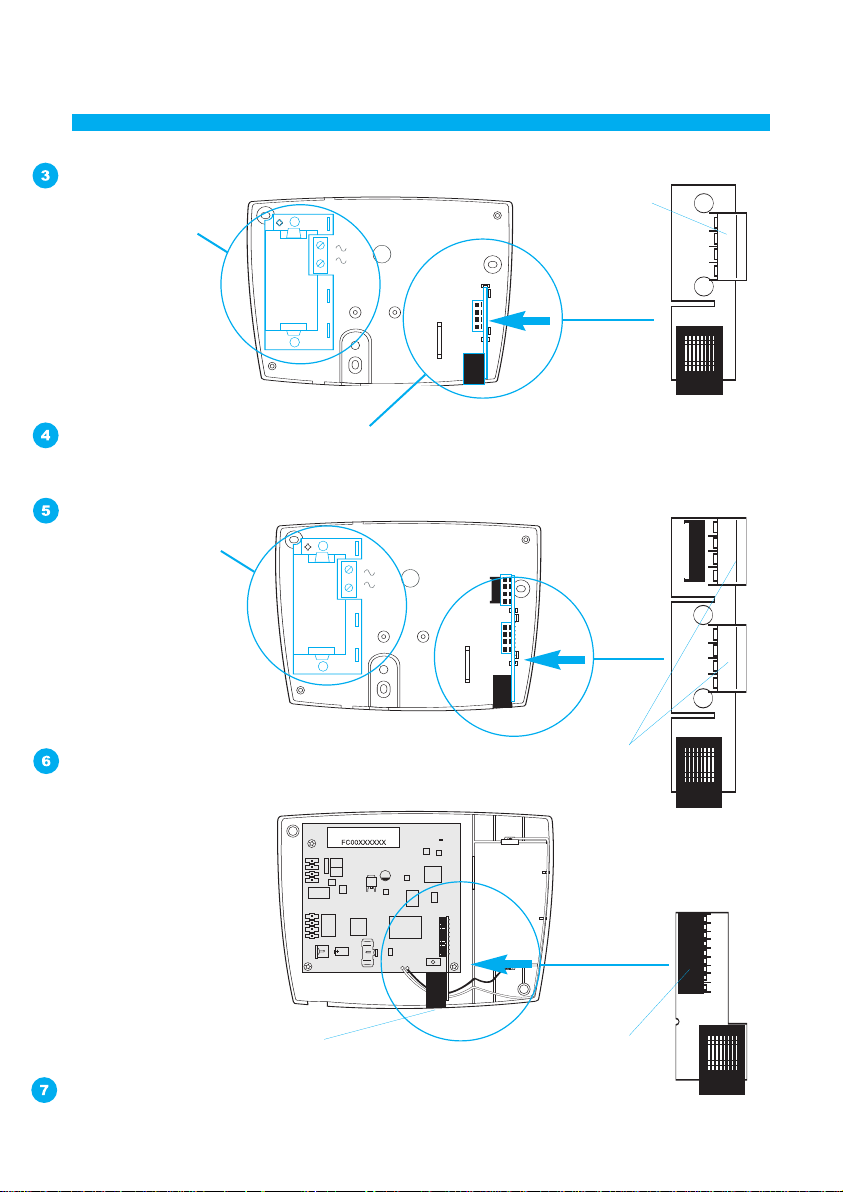 3

4

5

6

FC00XXXXXX

7