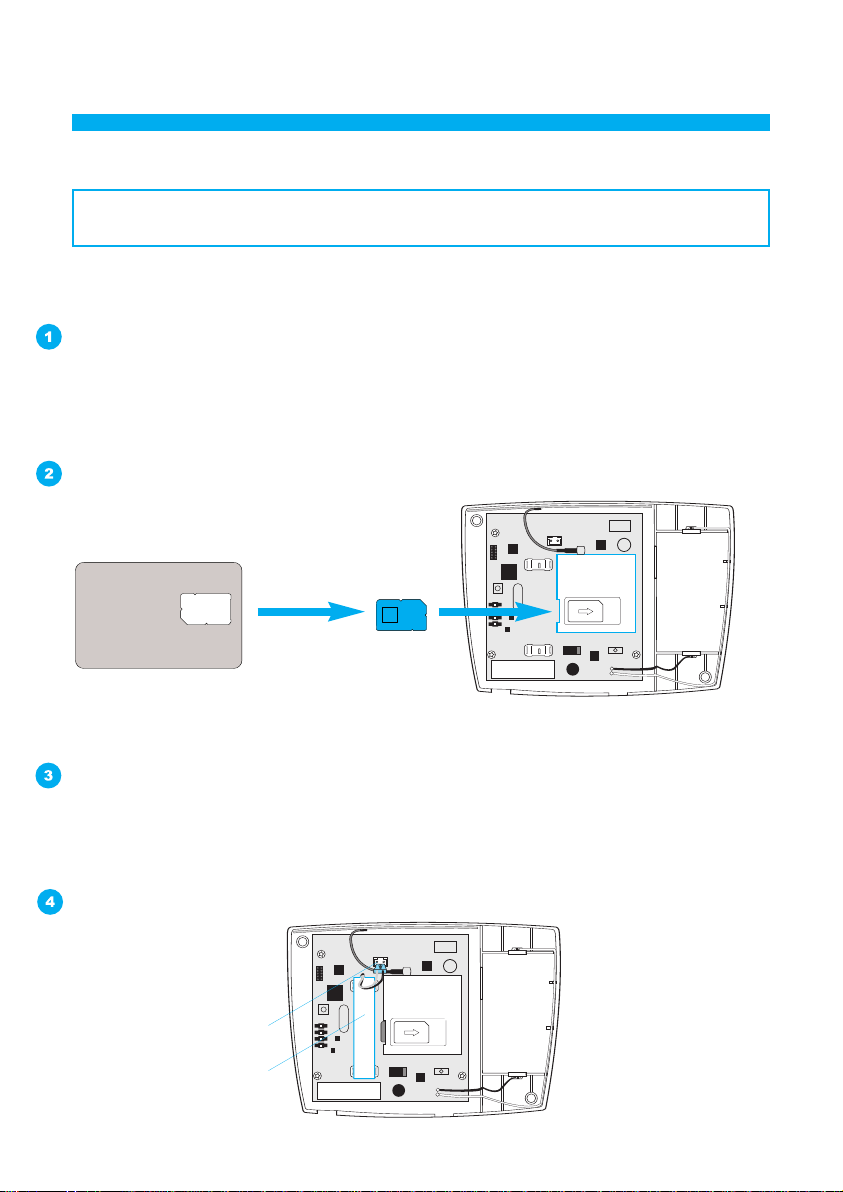 1

2

3

4