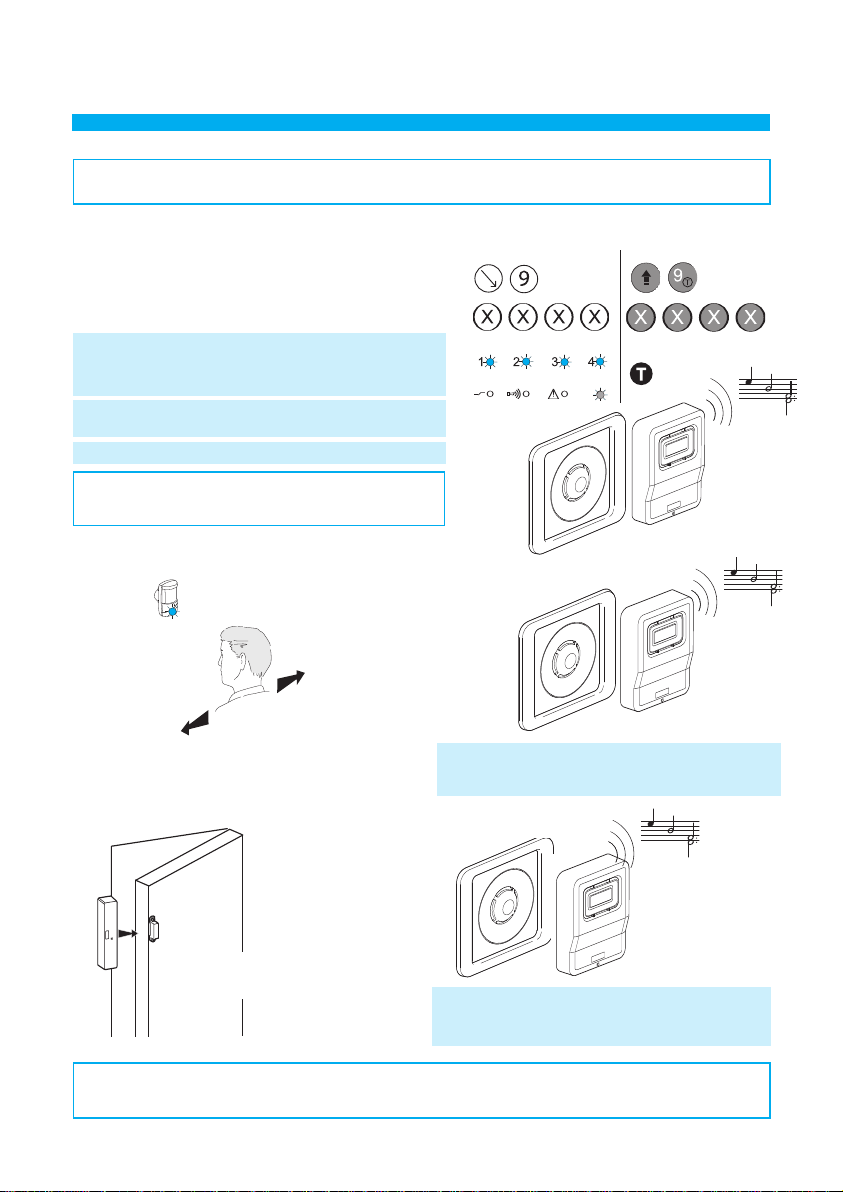 9

X X X X

1 2 3 4

9

X X X X

T