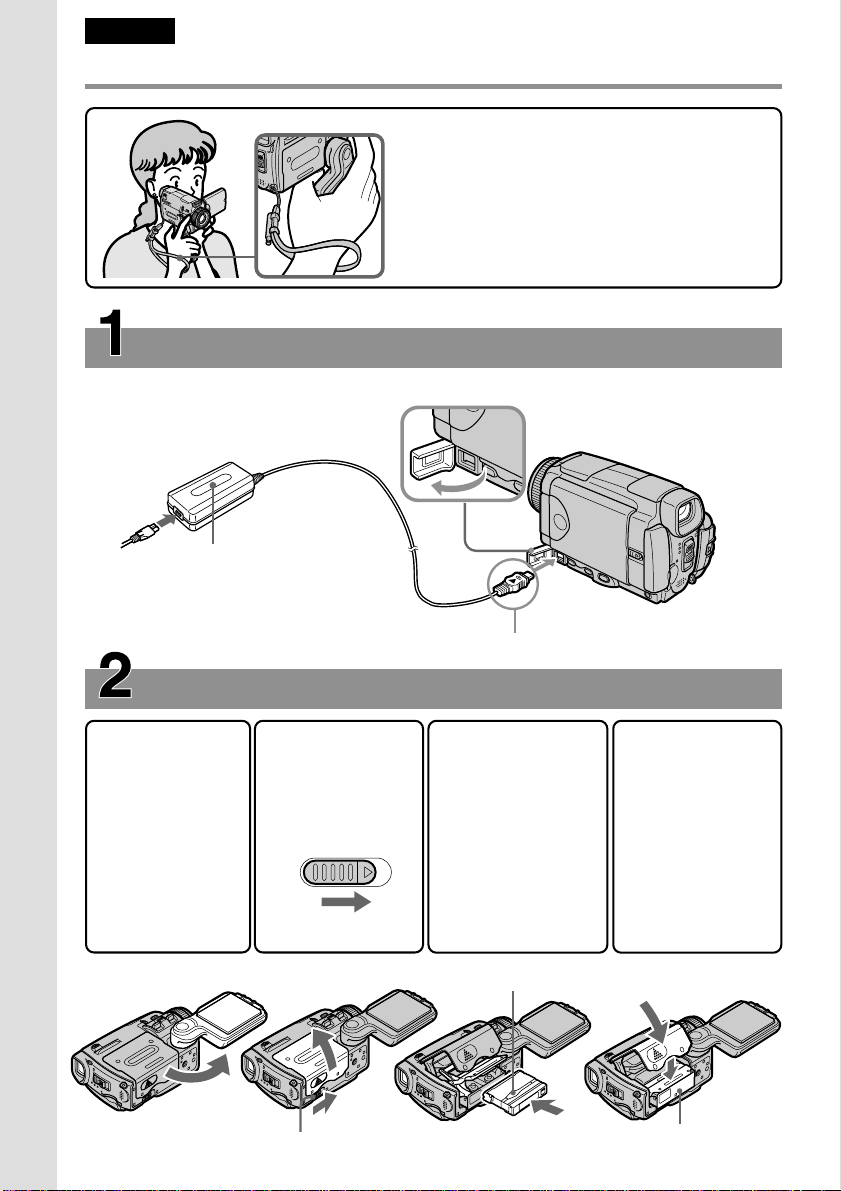 1

2