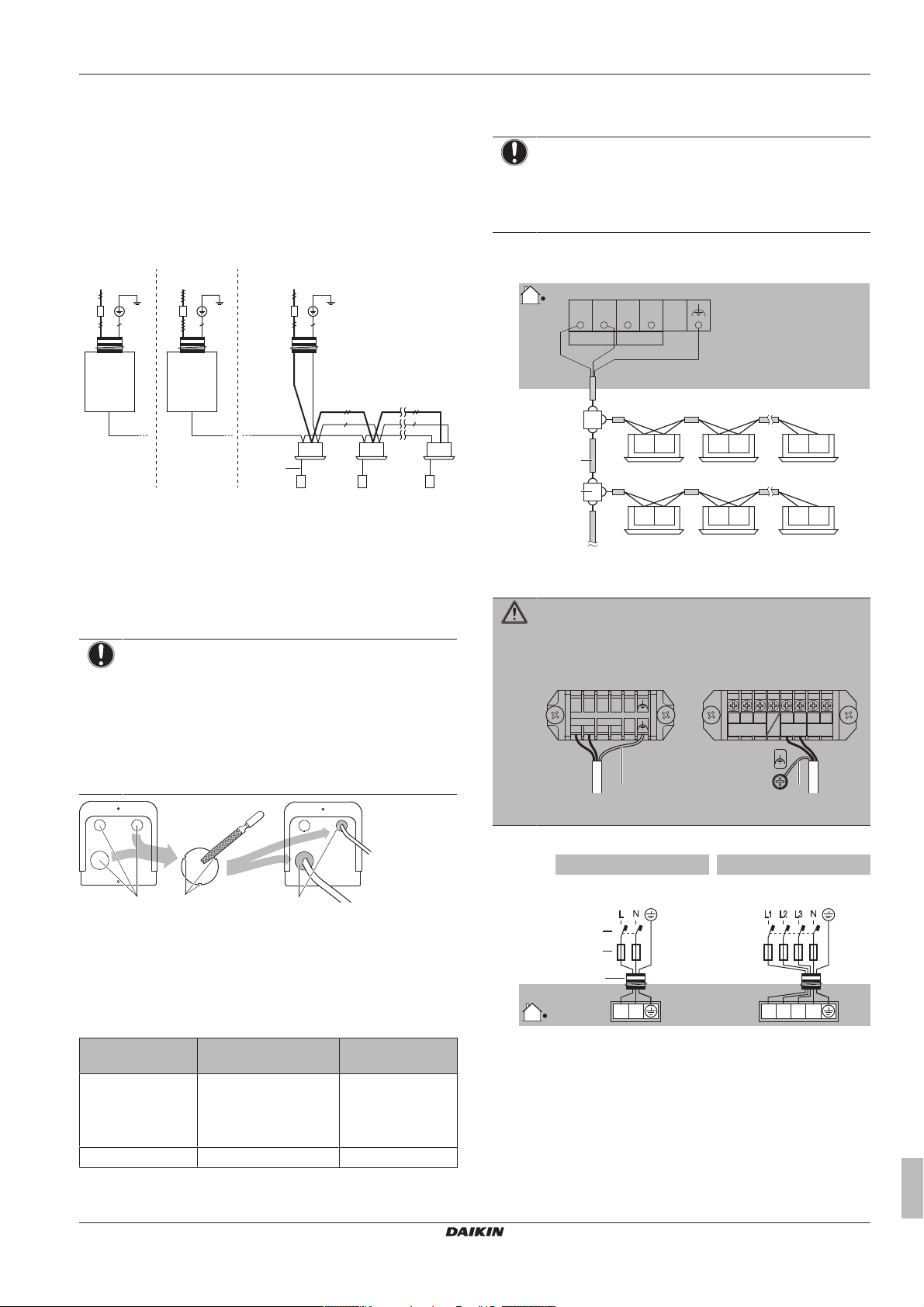 L
N
L1
L2
L3
N

DAIKIN