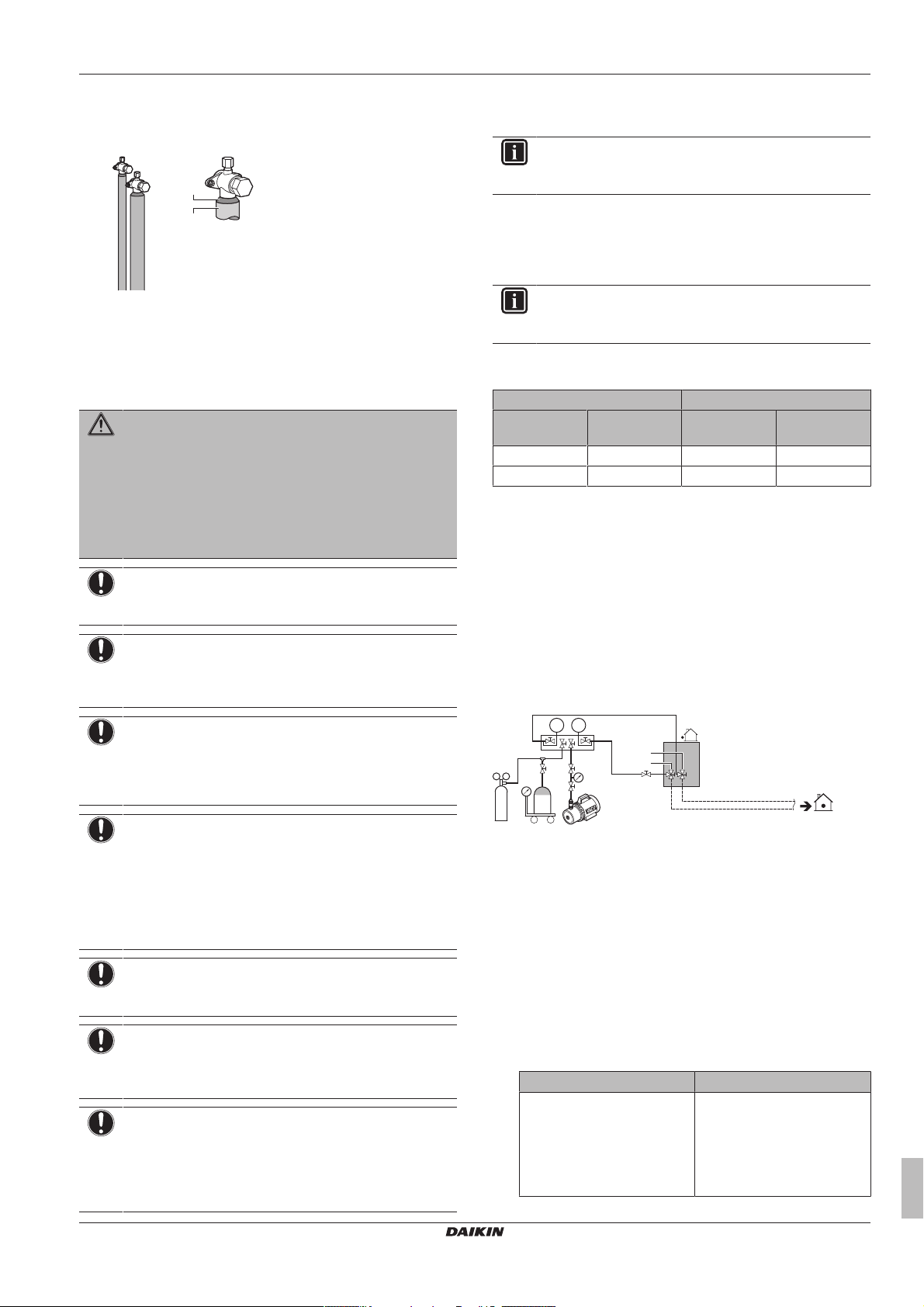 DAIKIN