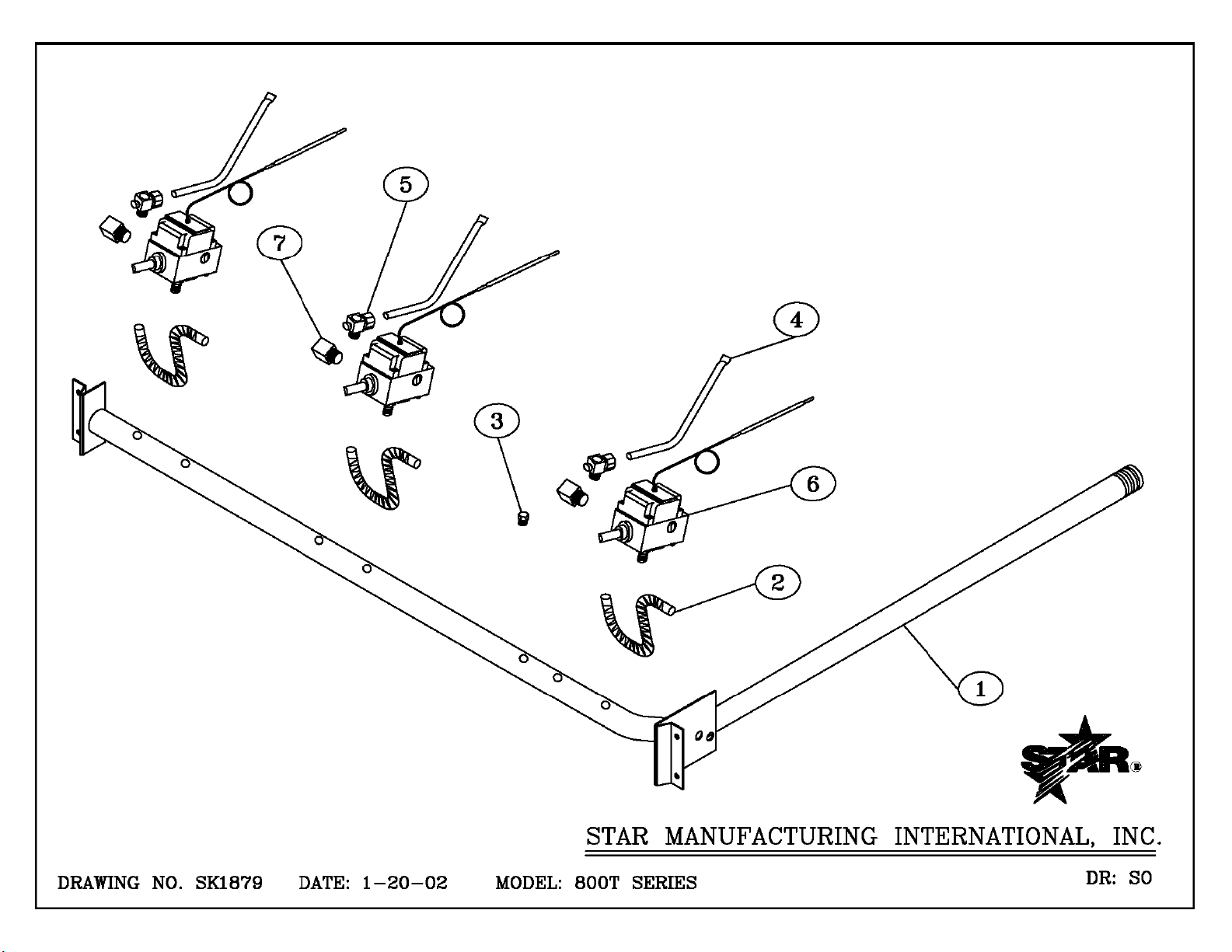 5

7

4

3

6

2

1

STAR®

STAR MANUFACTURING INTERNATIONAL, INC.

DRAWING NO. SK1879 DATE: 1-20-02 MODEL: 800T SERIES DR: SO