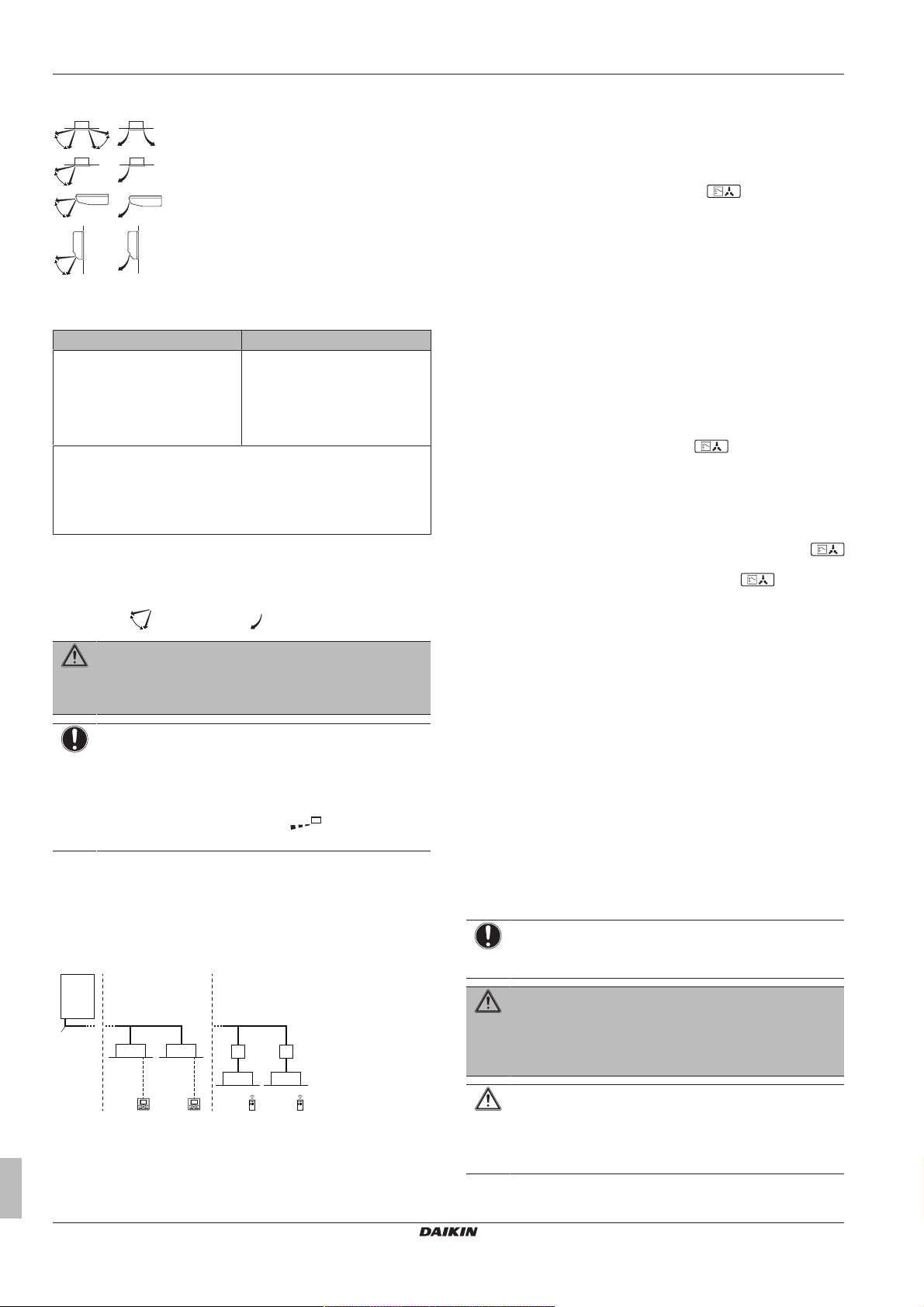 DAIKIN