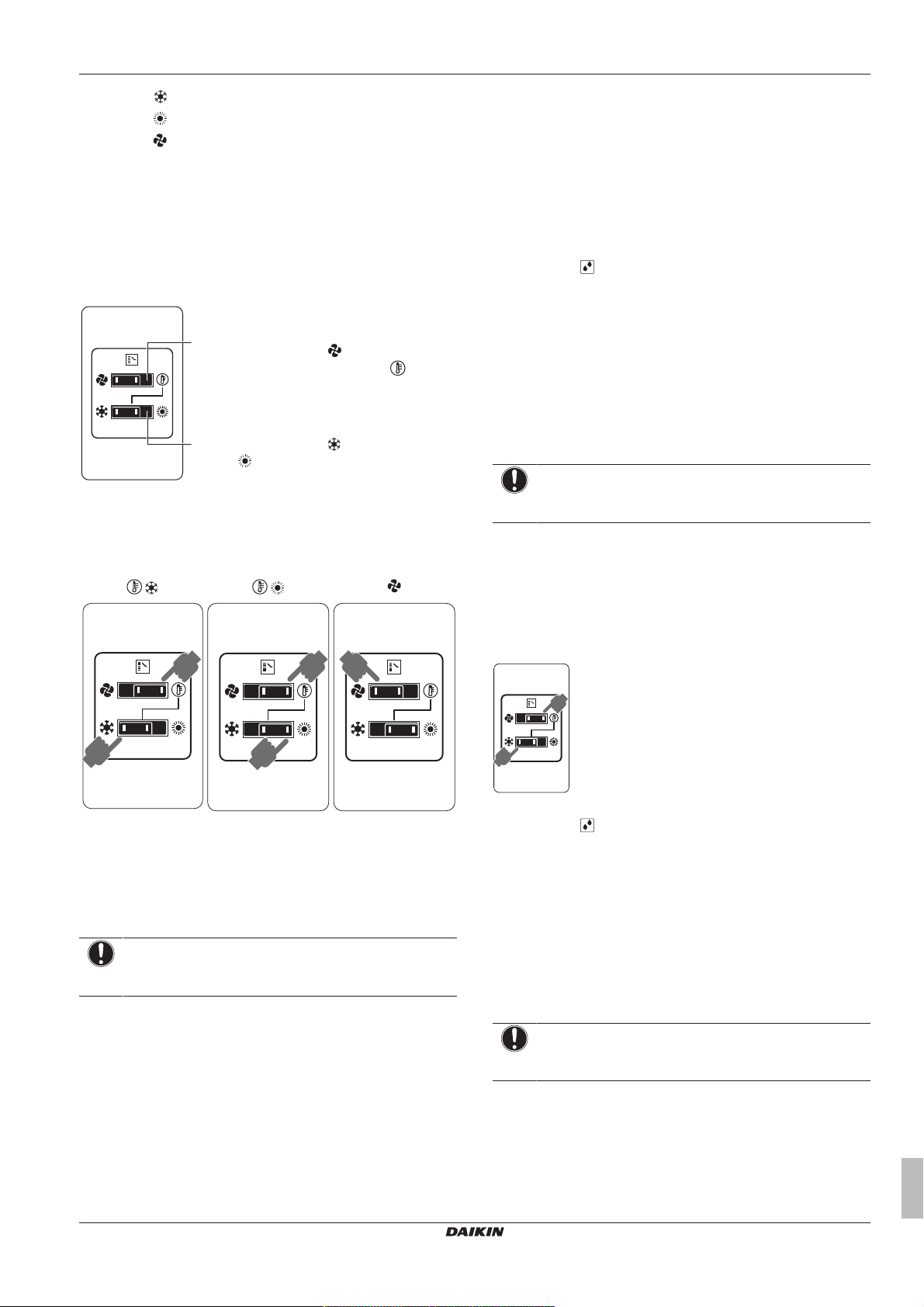 DAIKIN