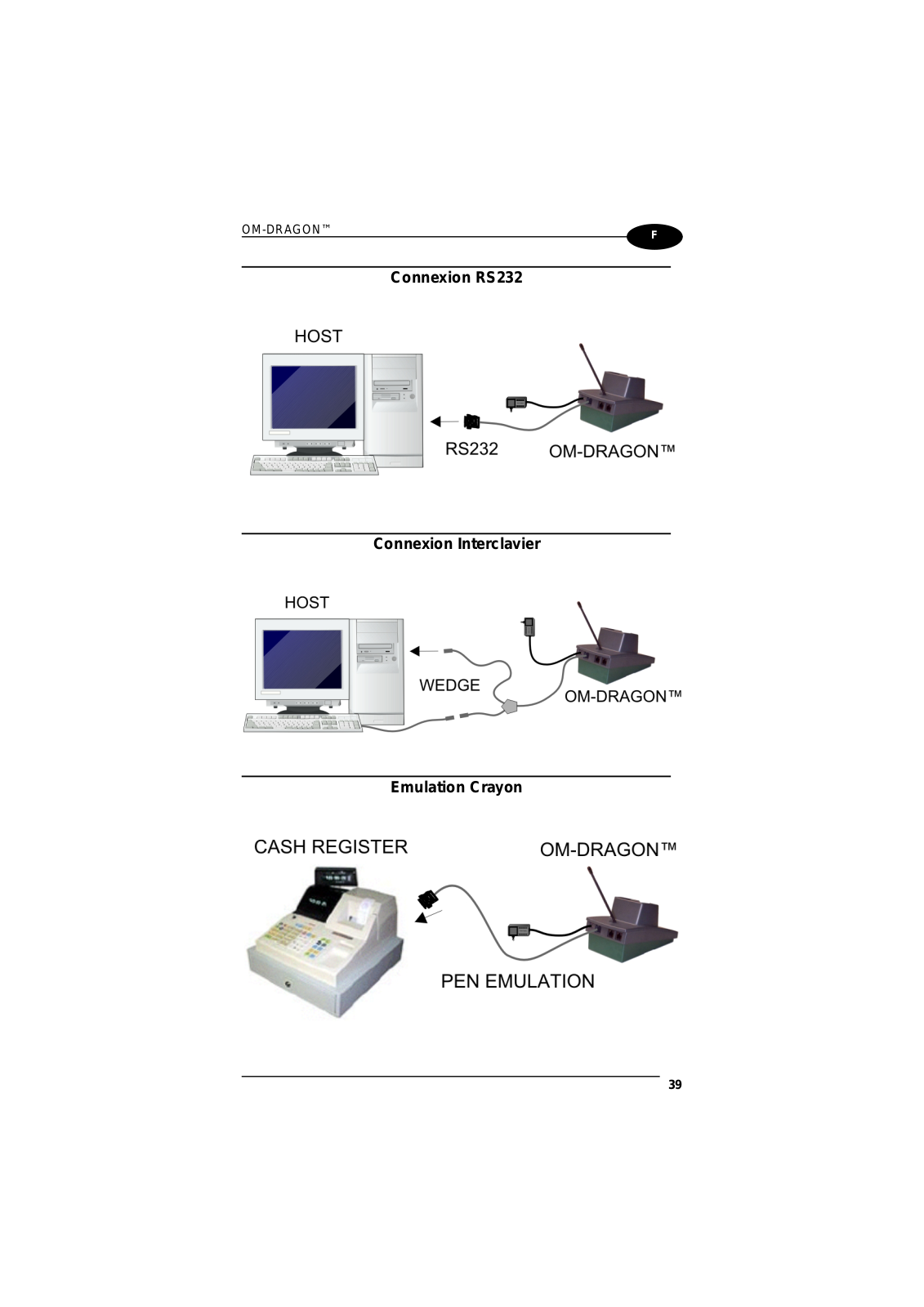 OM-DRAGON™

F

Connexion RS232

HOST

RS232

OM-DRAGON™

Connexion Interclavier

HOST

WEDGE

OM-DRAGON™

Emulation Crayon

CASH REGISTER

OM-DRAGON™

PEN EMULATION

39