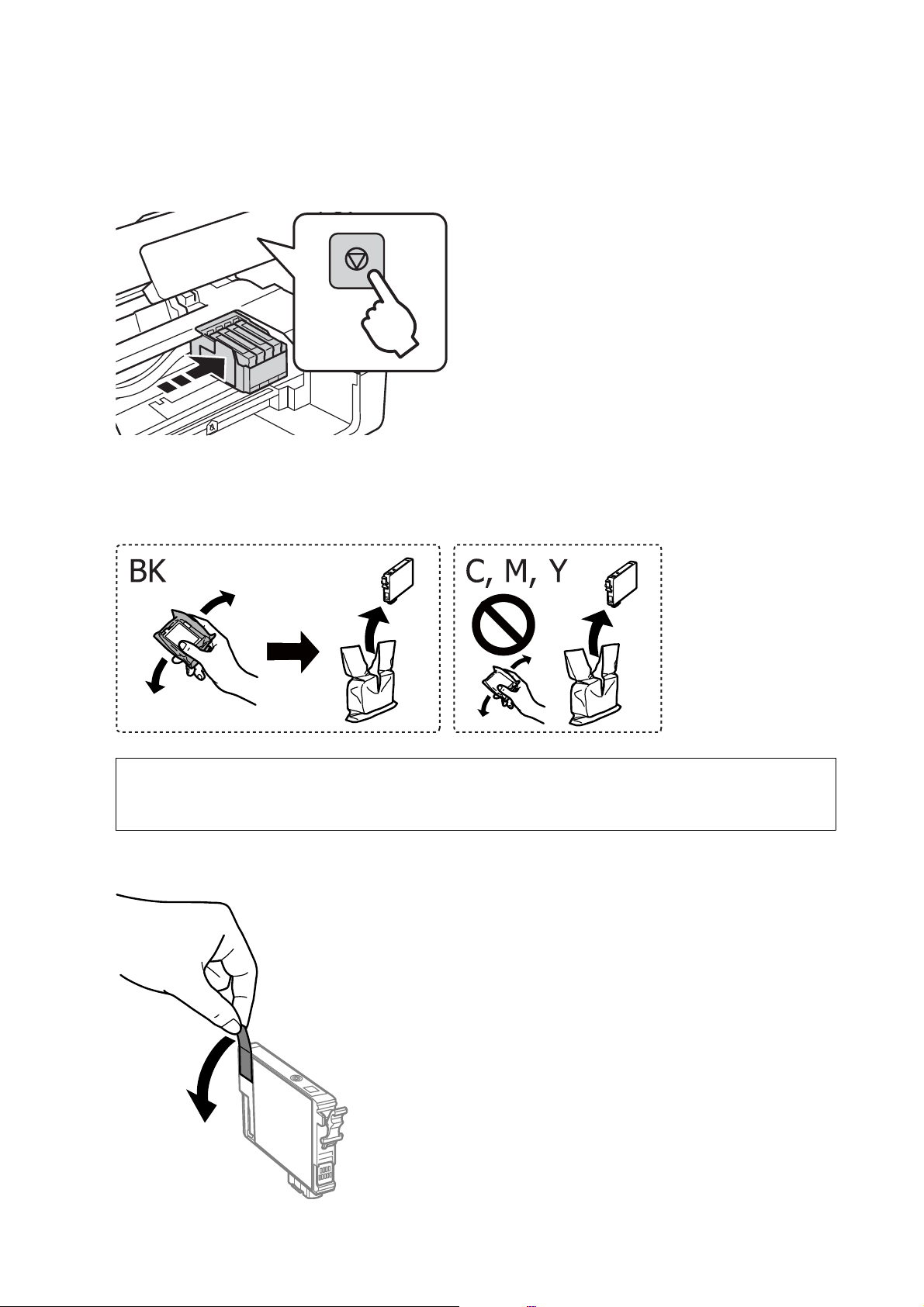 BK

C, M, Y