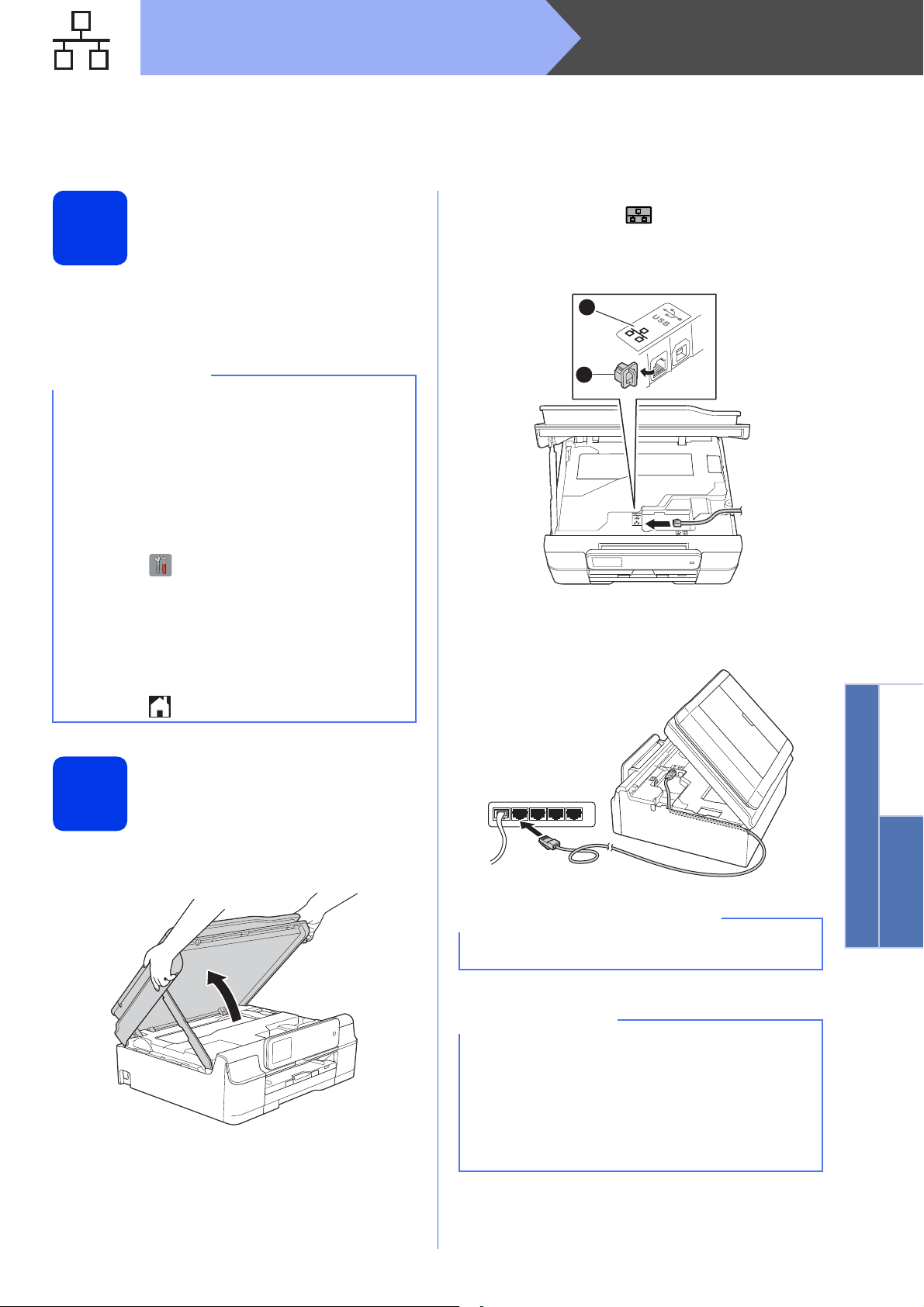 USB