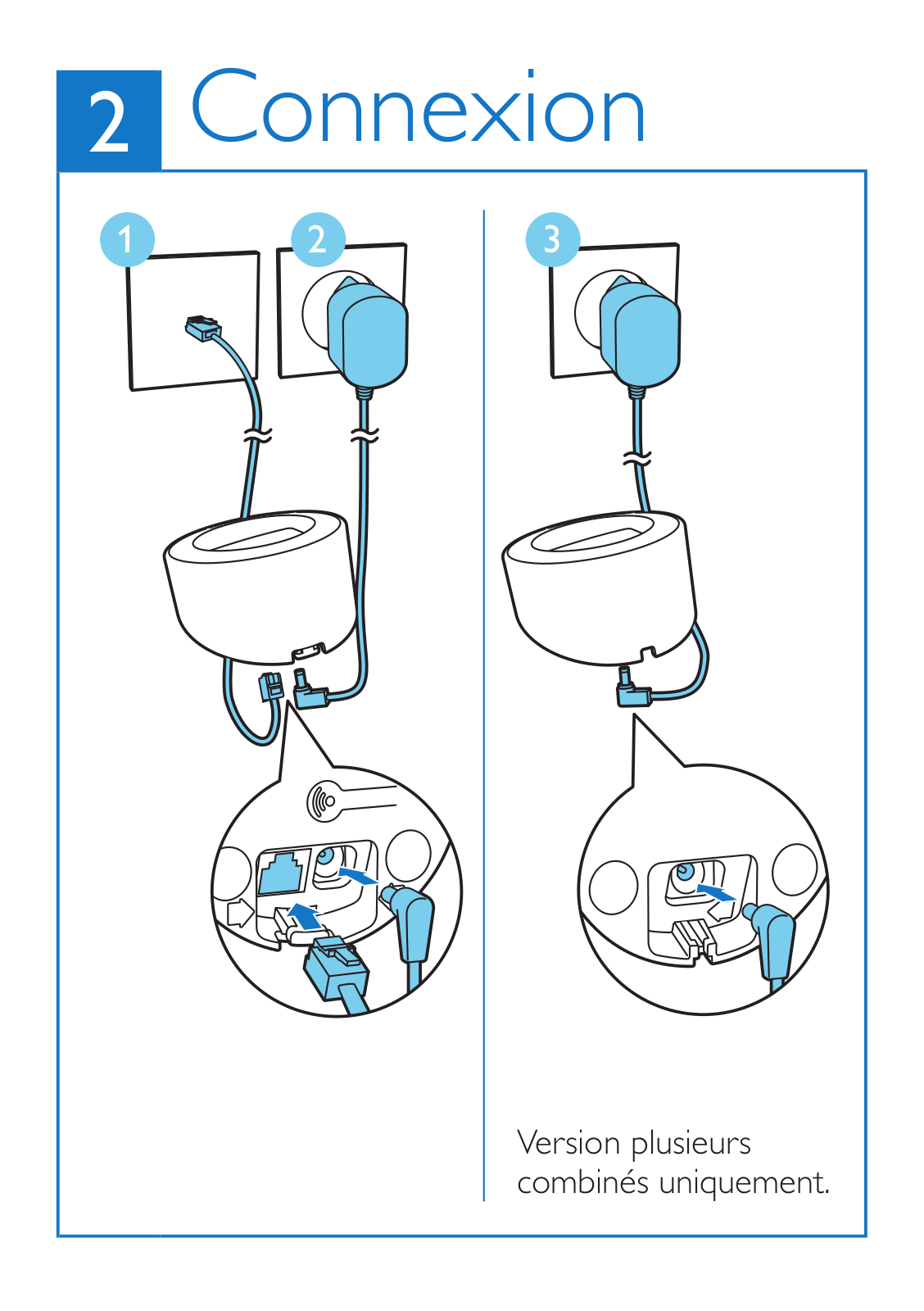 2 Connexion

1

2

3

Version plusieurs combinés uniquement.