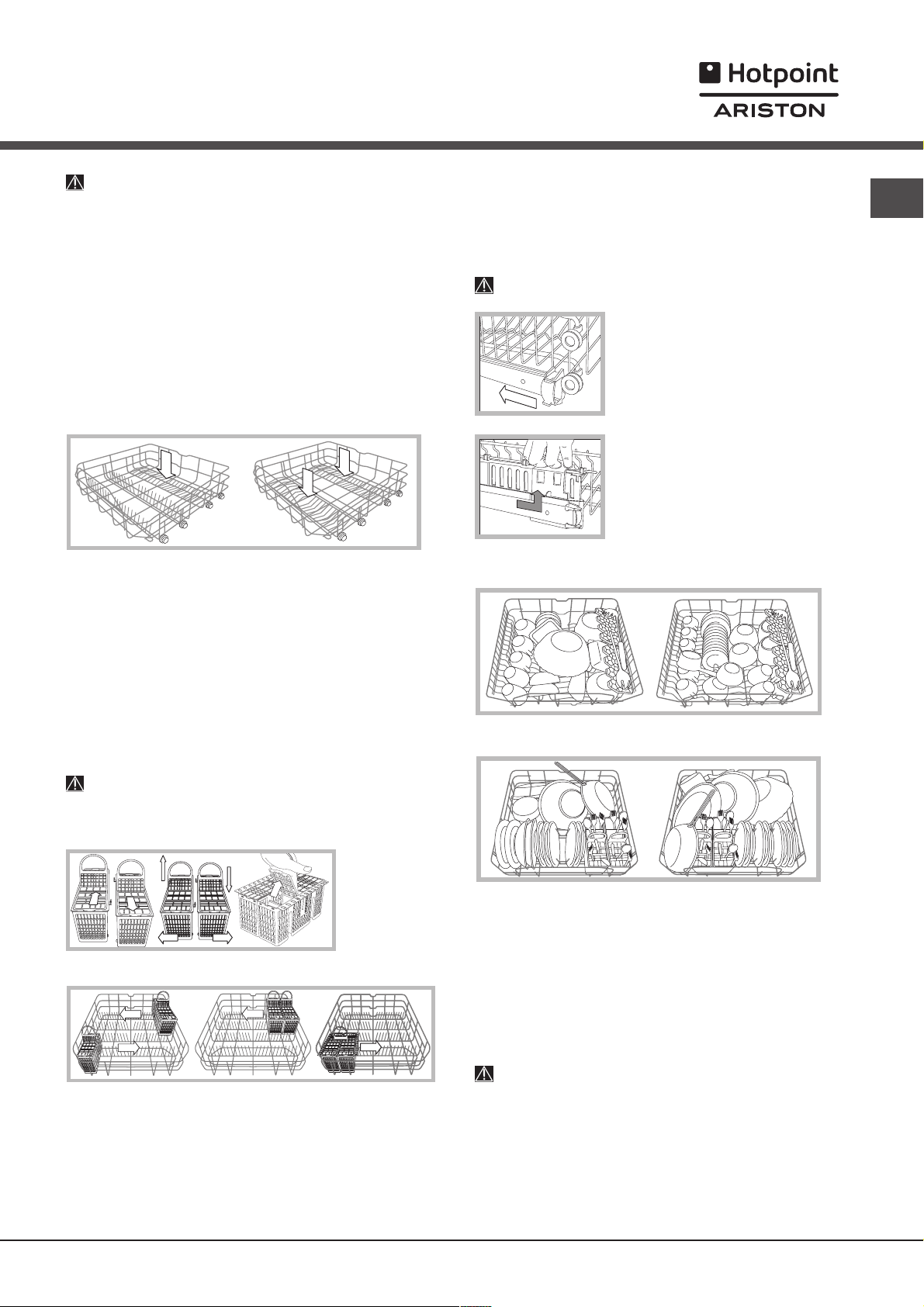 Hotpoint
ARISTON