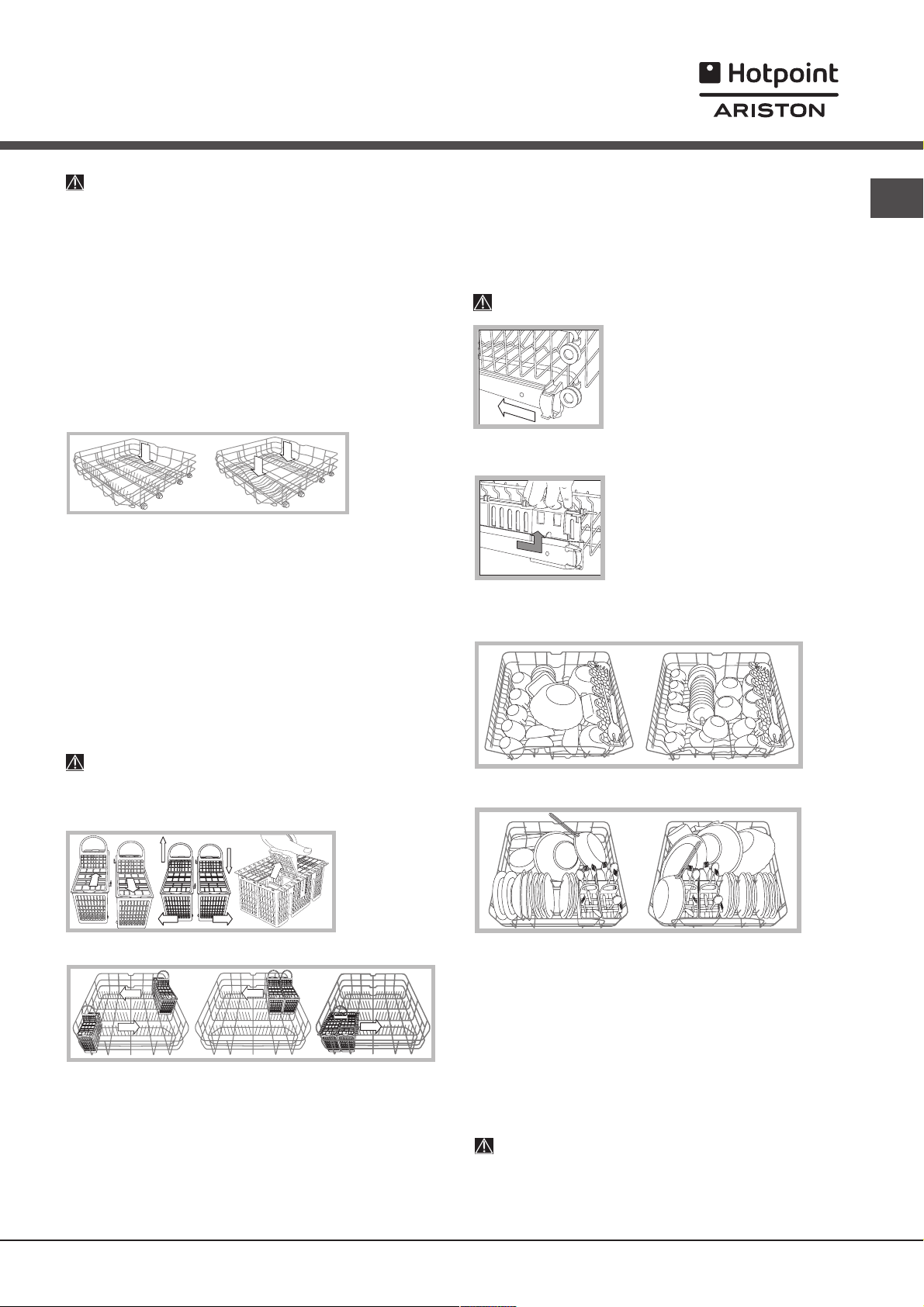 Hotpoint
ARISTON