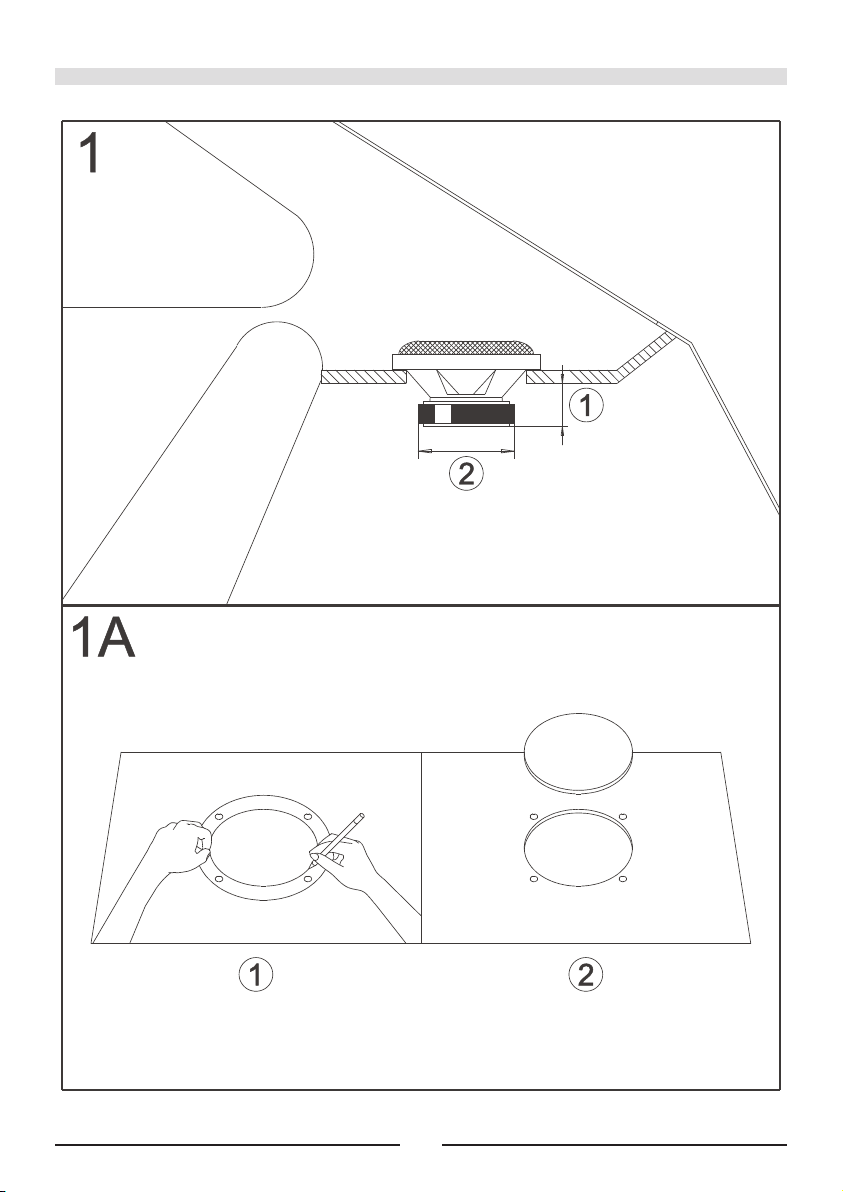 1

1

2

1A

1

2