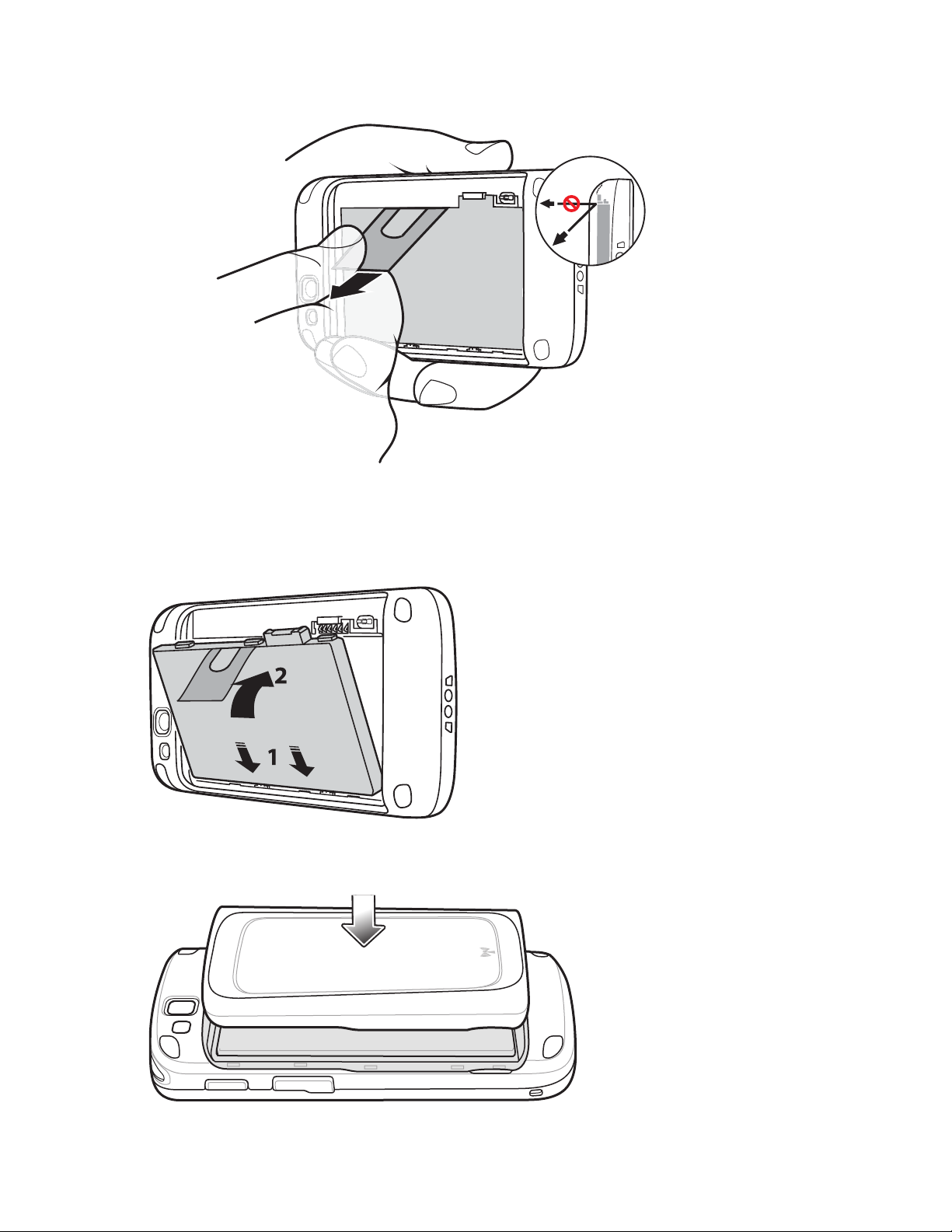 2
1