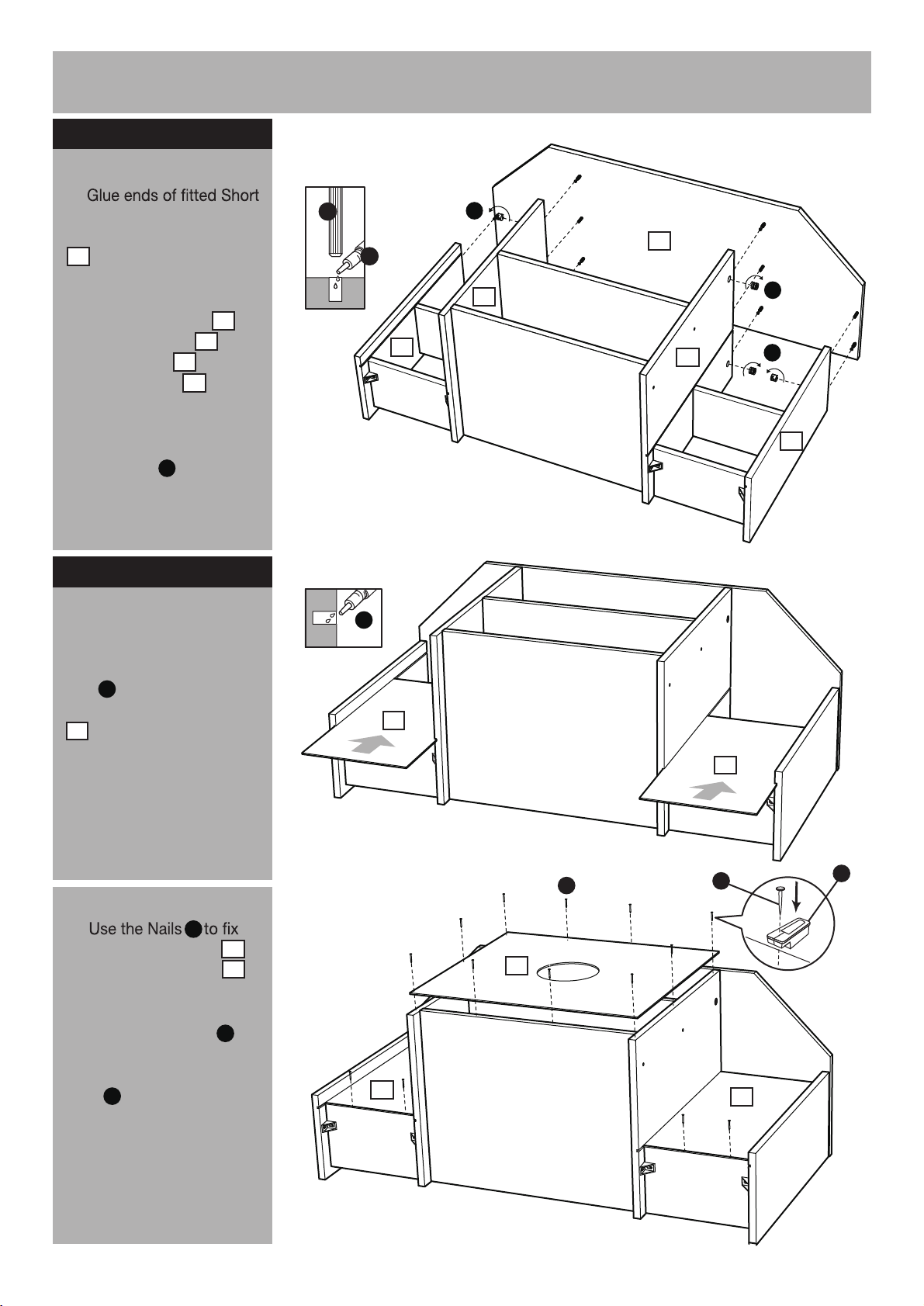 Glue ends of fitted Short

Use the Nails to fix