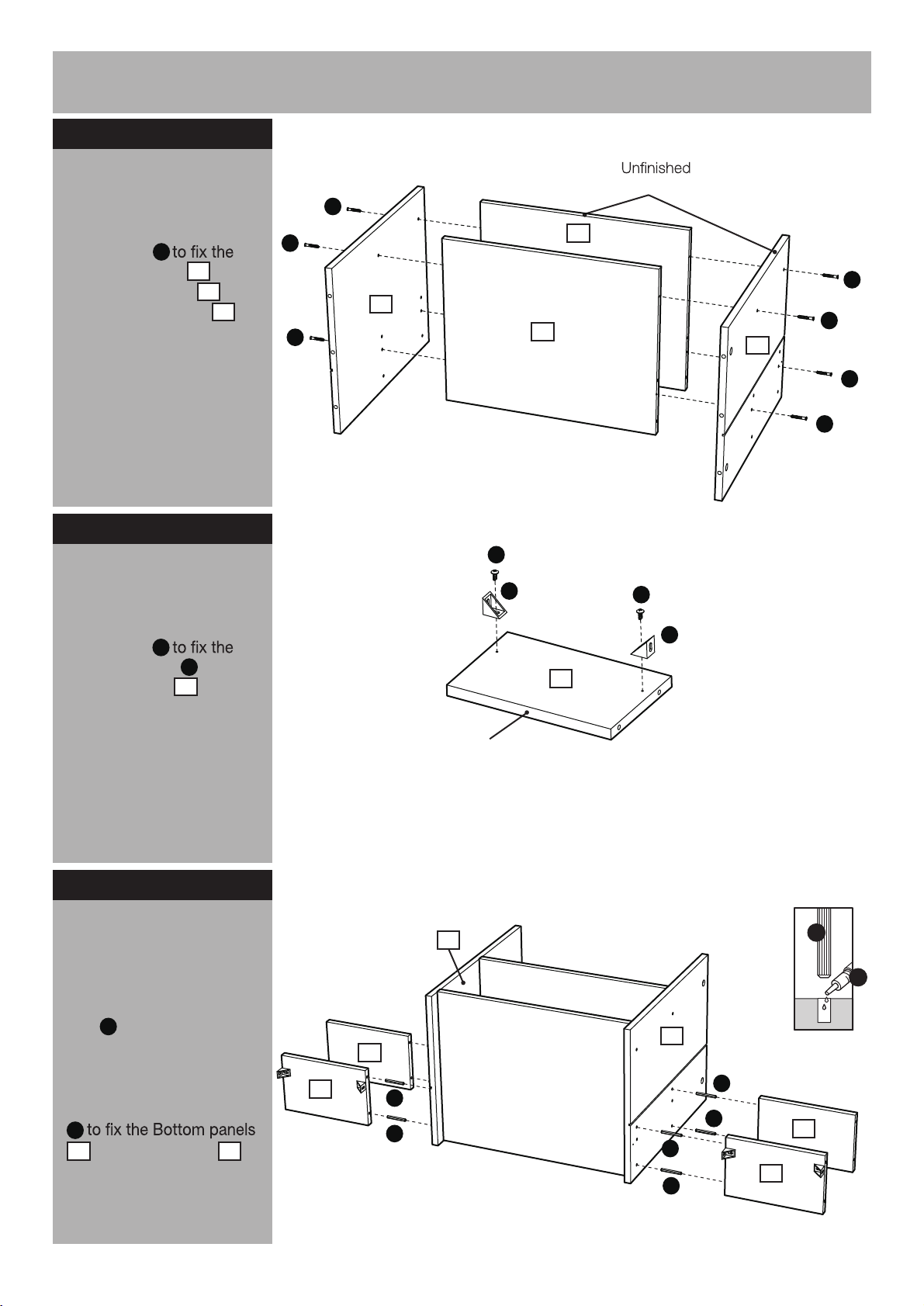 Unfinished

to fix the

to fix the

to fix the Bottom panels