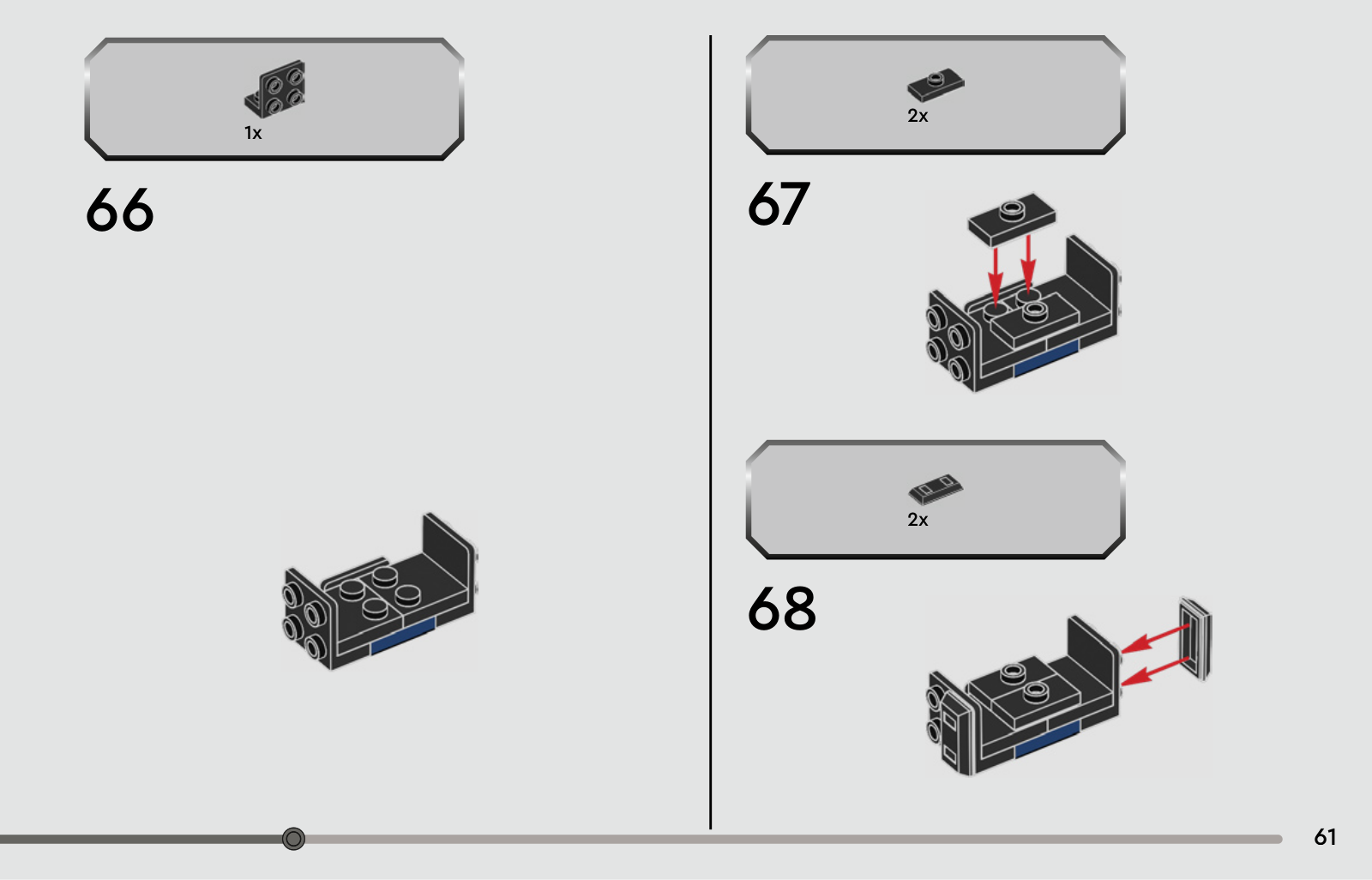 1x

66

2x

67

2x

68

61