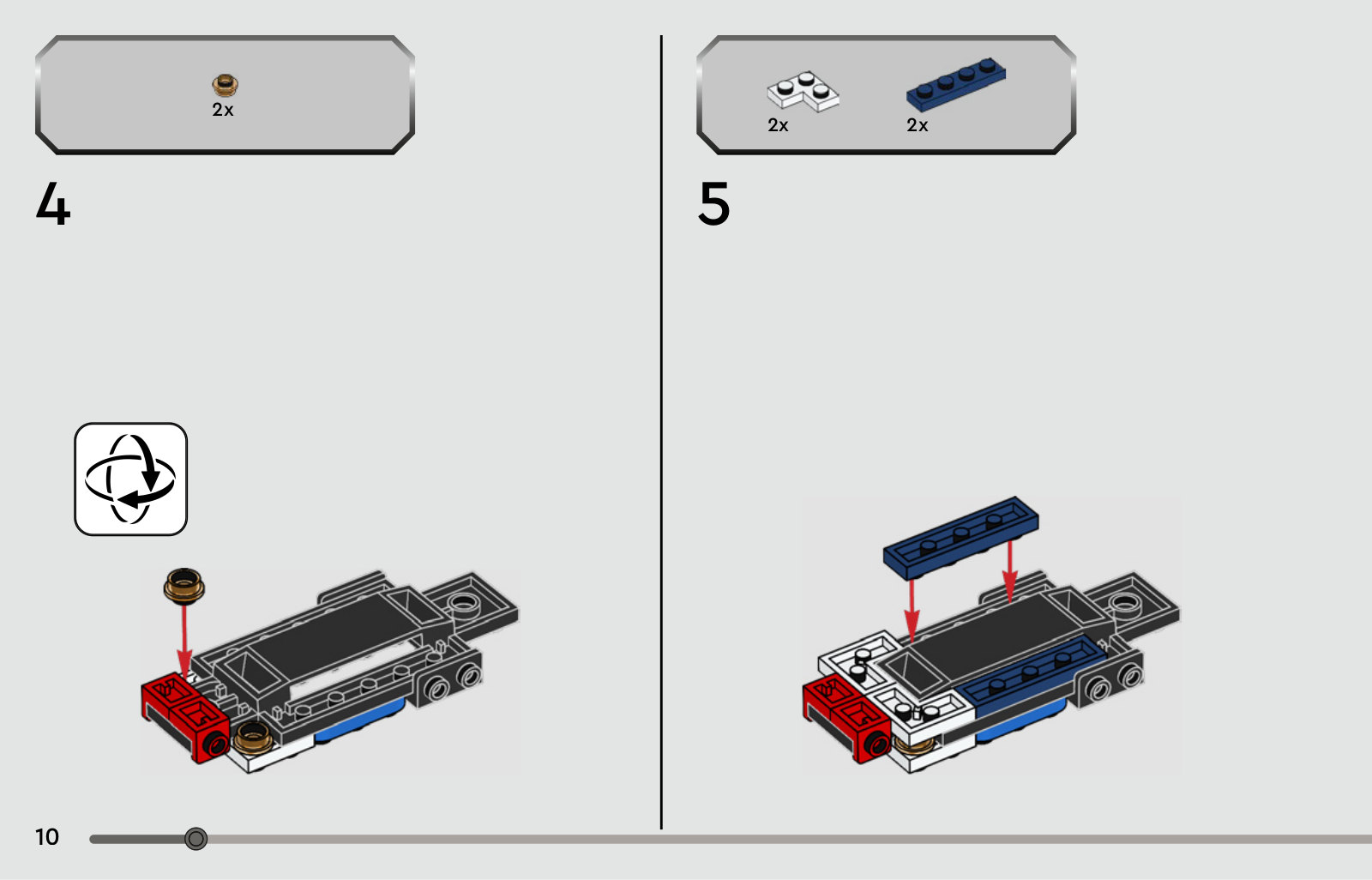 2x

4

2x

2x

5

10