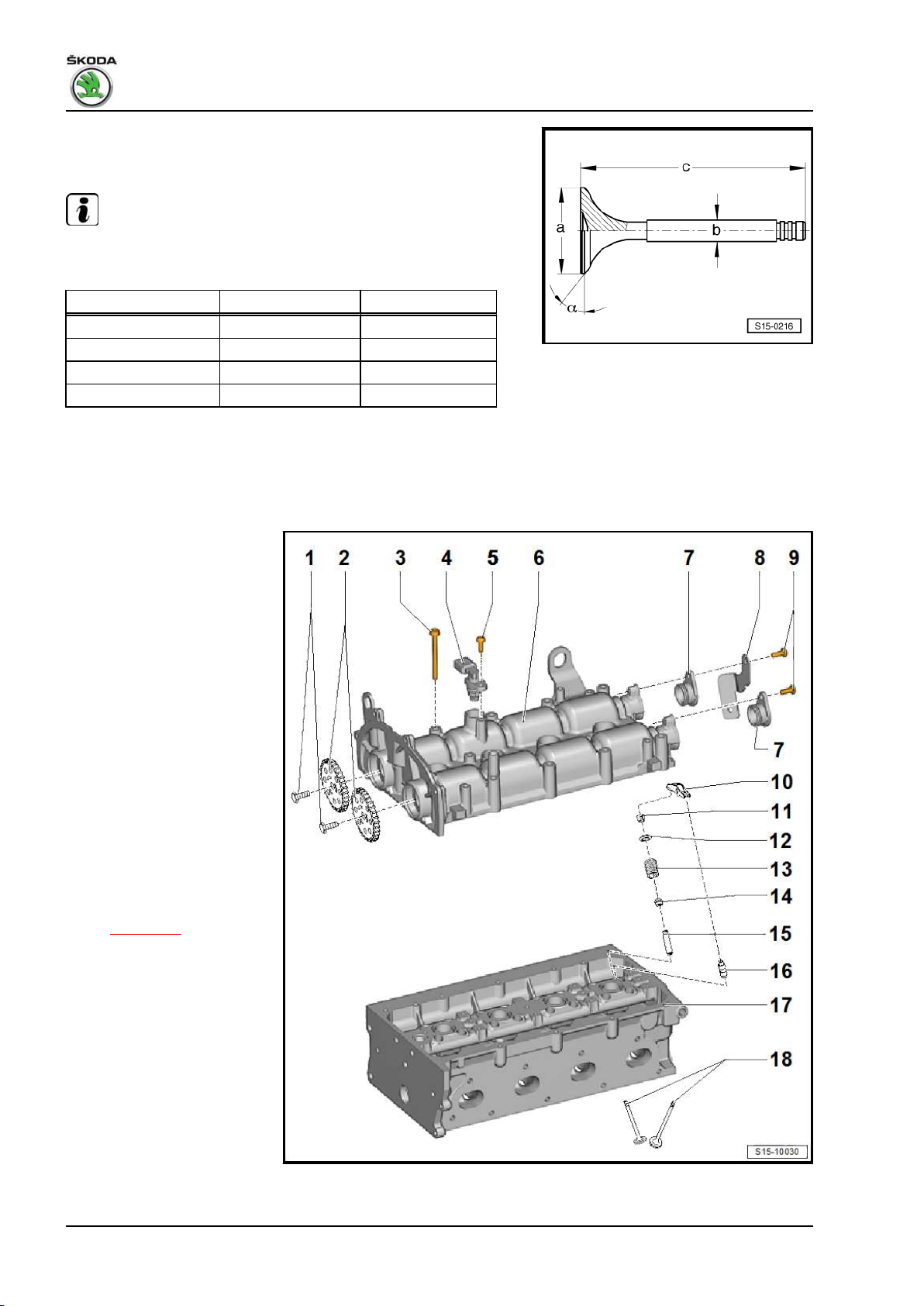 ŠKODA

c

a

b

α

S15-0216

1 2 3 4 5 6 7 8 9

7

10

11

12

13

14

15

16

17

18

S15-10030