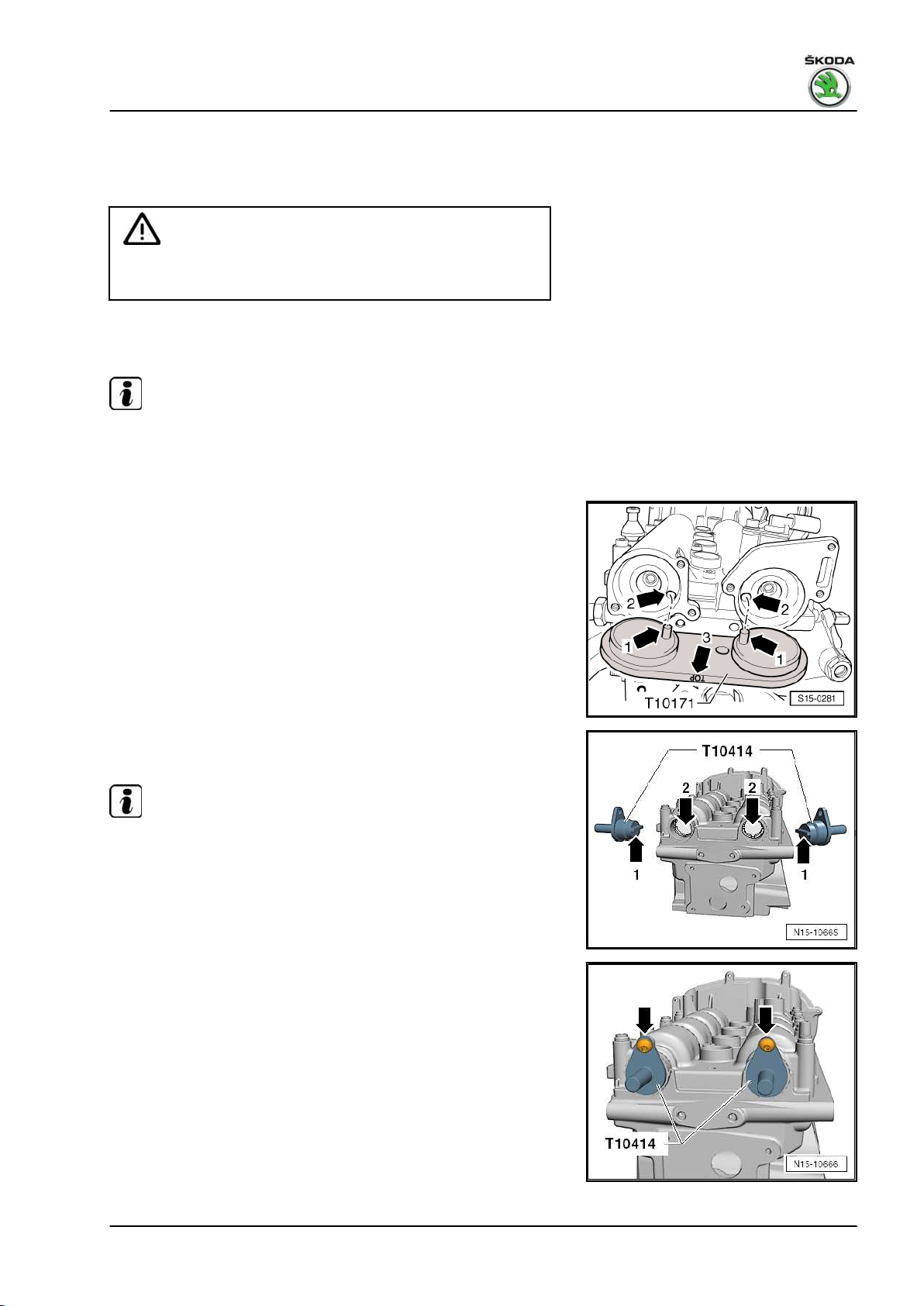 ŠKODA

2
2
1
3
1
TOP
T10171
S15-0281

T10414
2
2
1
1
N15-10665

T10414
N15-10666