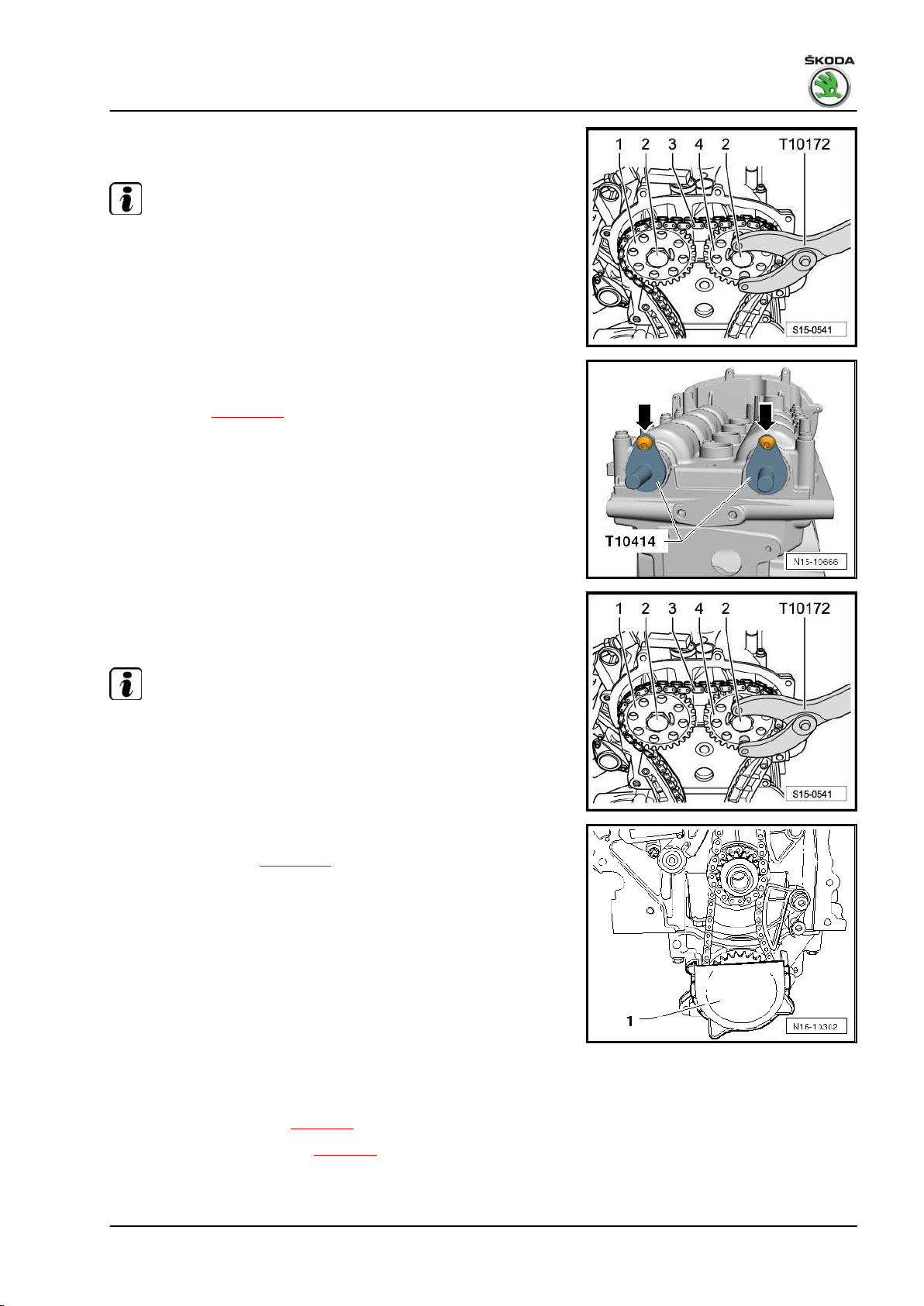 ŠKODA

1 2 3 4 2 T10172

S15-0541

T10414

N15-10666

1 2 3 4 2 T10172

S15-0541

1

N15-10302