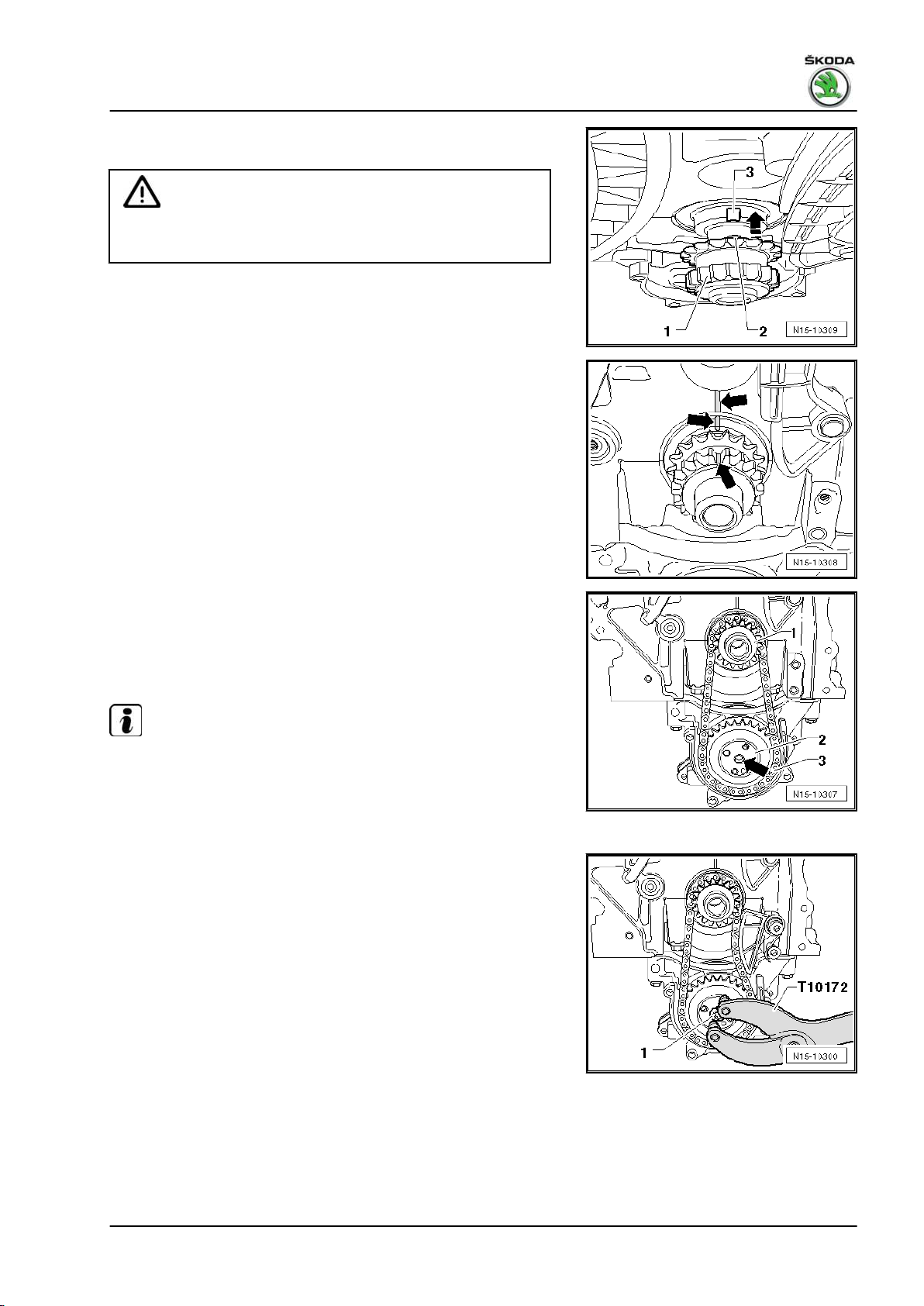 ŠKODA

3

1

2

N15-10309

N15-10308

1

2

3

N15-10307

T10172

1

N15-10300