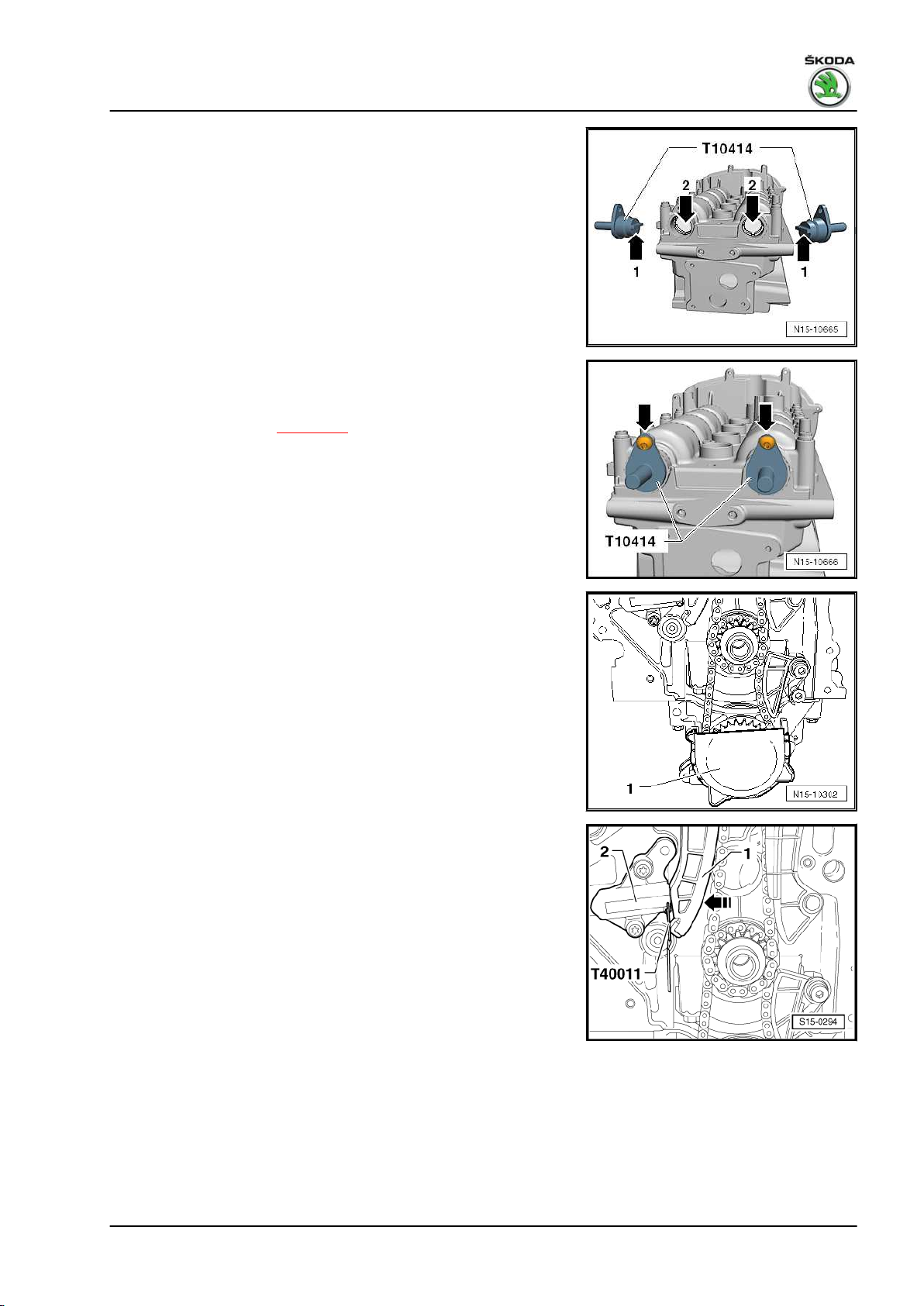 ŠKODA

T10414
2
2
1
1
N15-10665

T10414
N15-10666

1
N15-10302

2
1
T40011
S15-0294