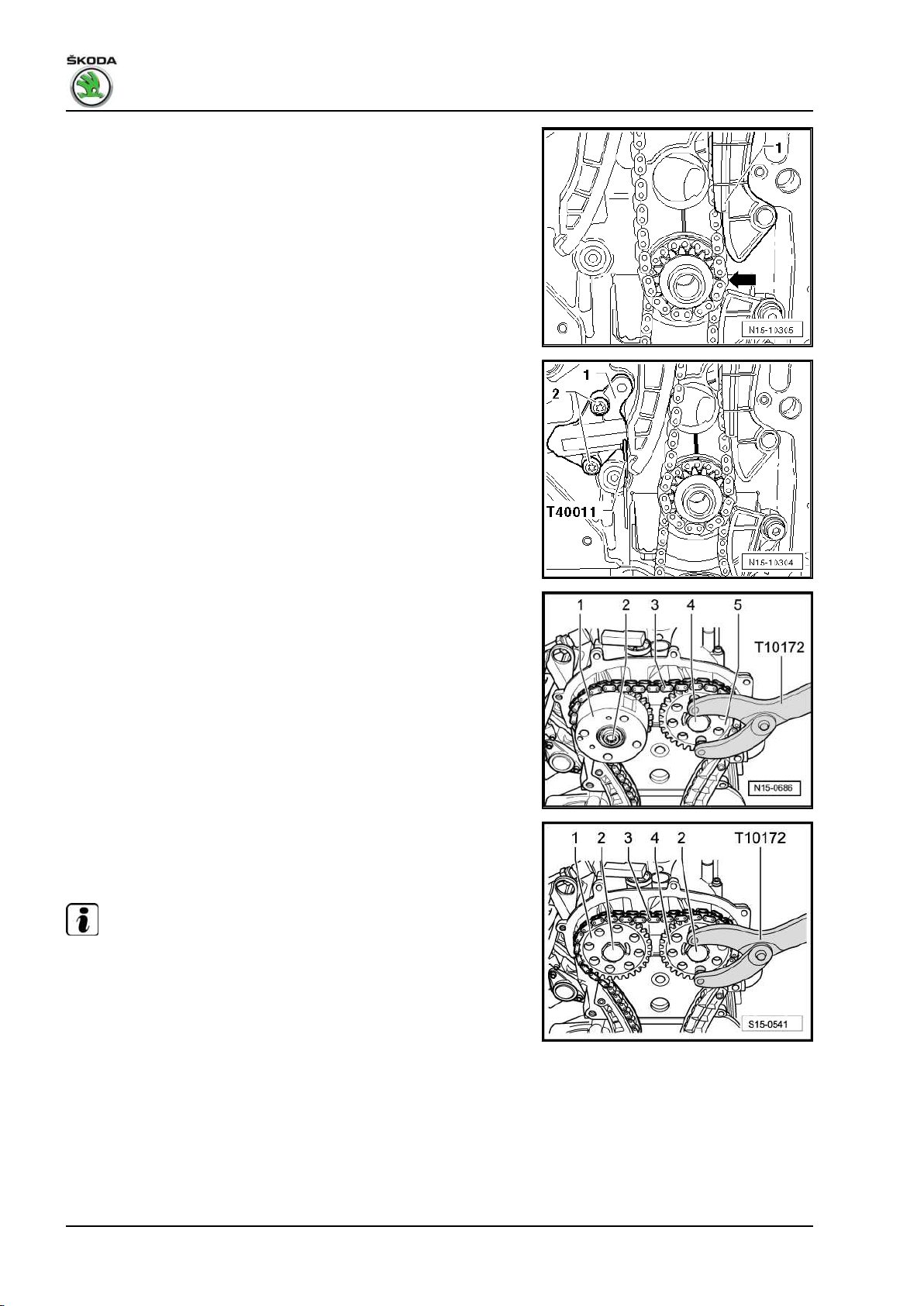 ŠKODA

1

N15-10305

1

2

T40011

N15-10304

1 2 3 4 5

T10172

N15-0686

1 2 3 4 2

T10172

S15-0541