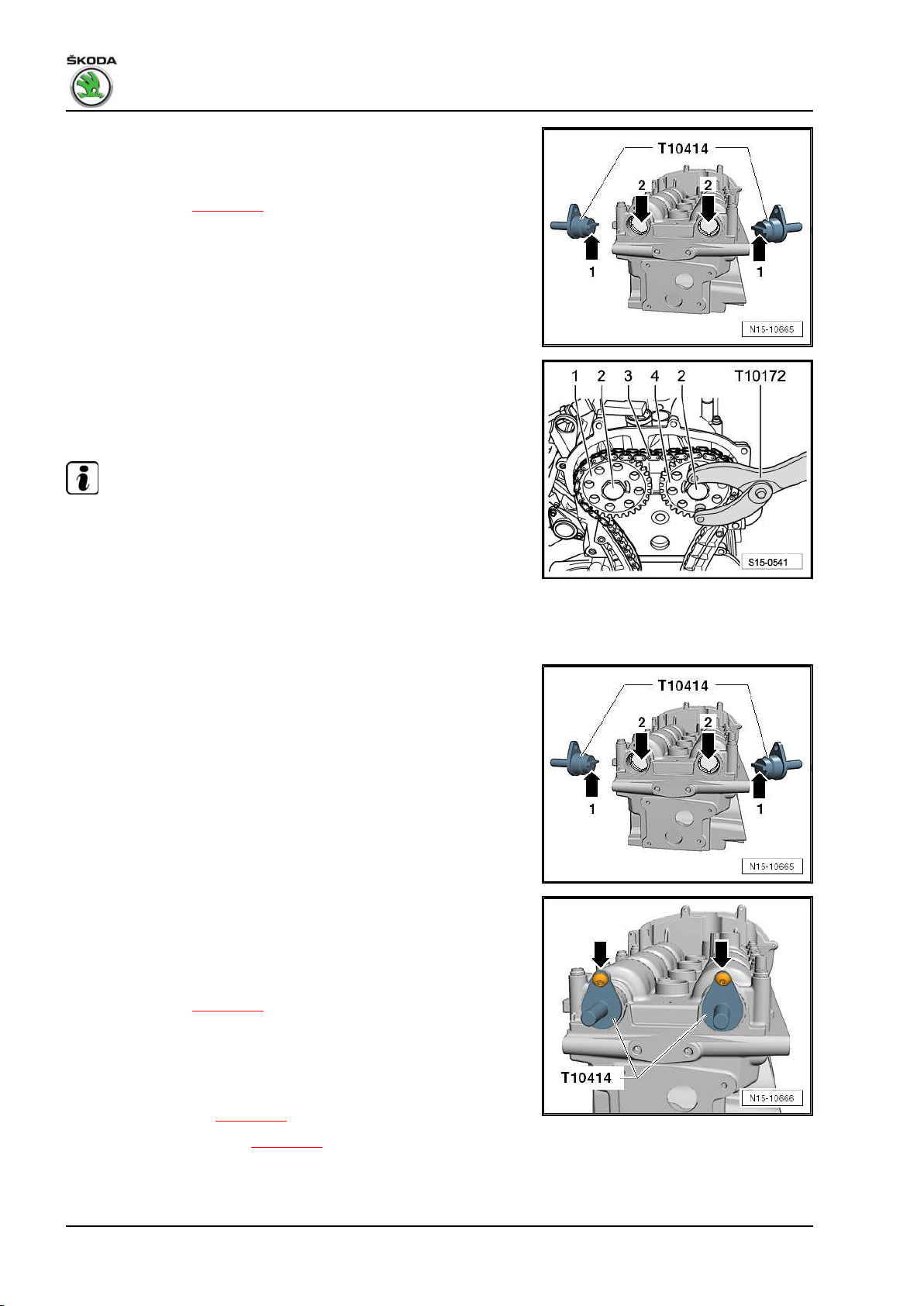 ŠKODA

T10414
2
2
1
1
N15-10665

1 2 3 4 2 T10172
S15-0541

T10414
2
2
1
1
N15-10665

T10414
N15-10666