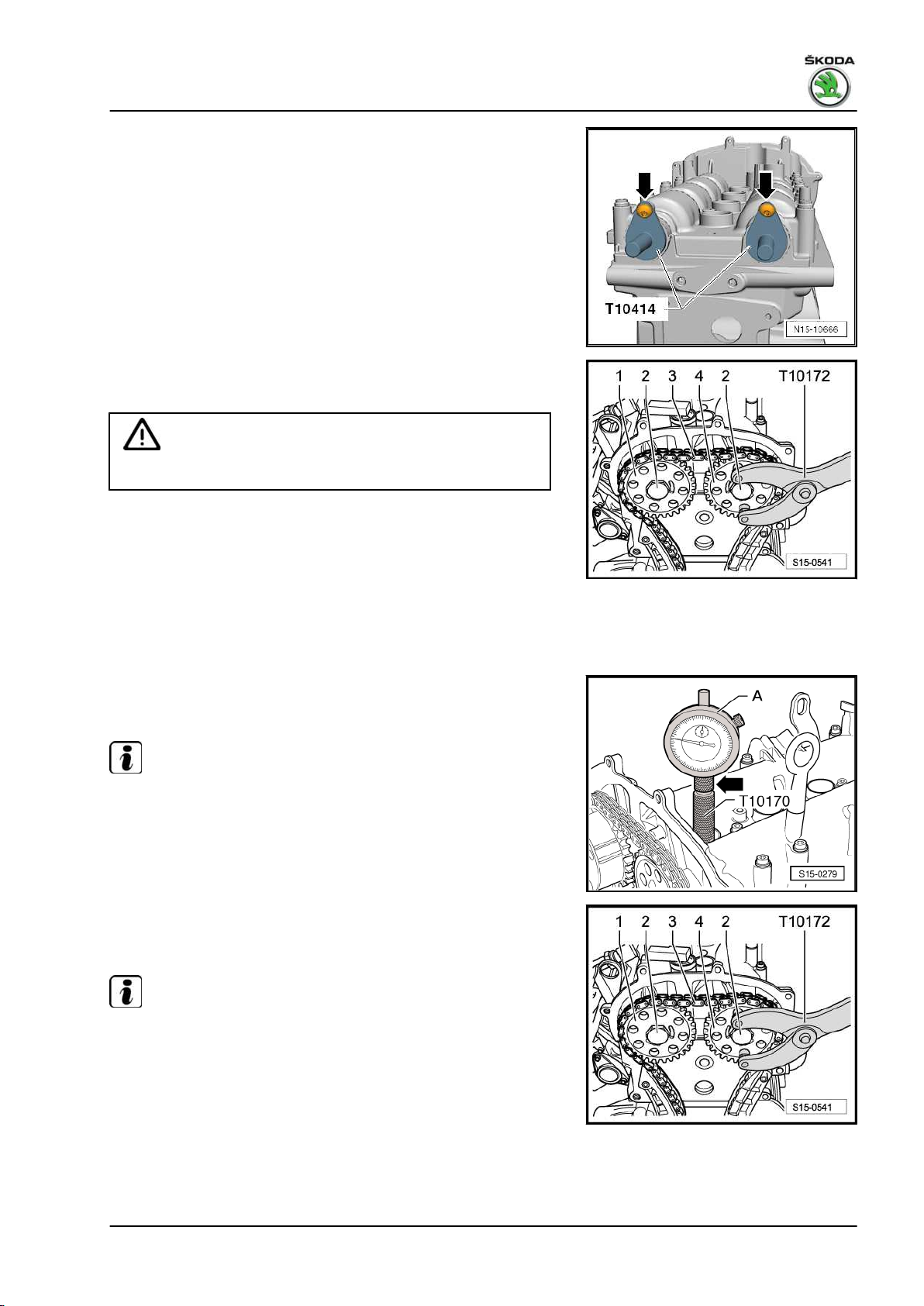 ŠKODA

T10414

N15-10666

1 2 3 4 2 T10172

S15-0541

A

T10170

S15-0279

1 2 3 4 2 T10172

S15-0541