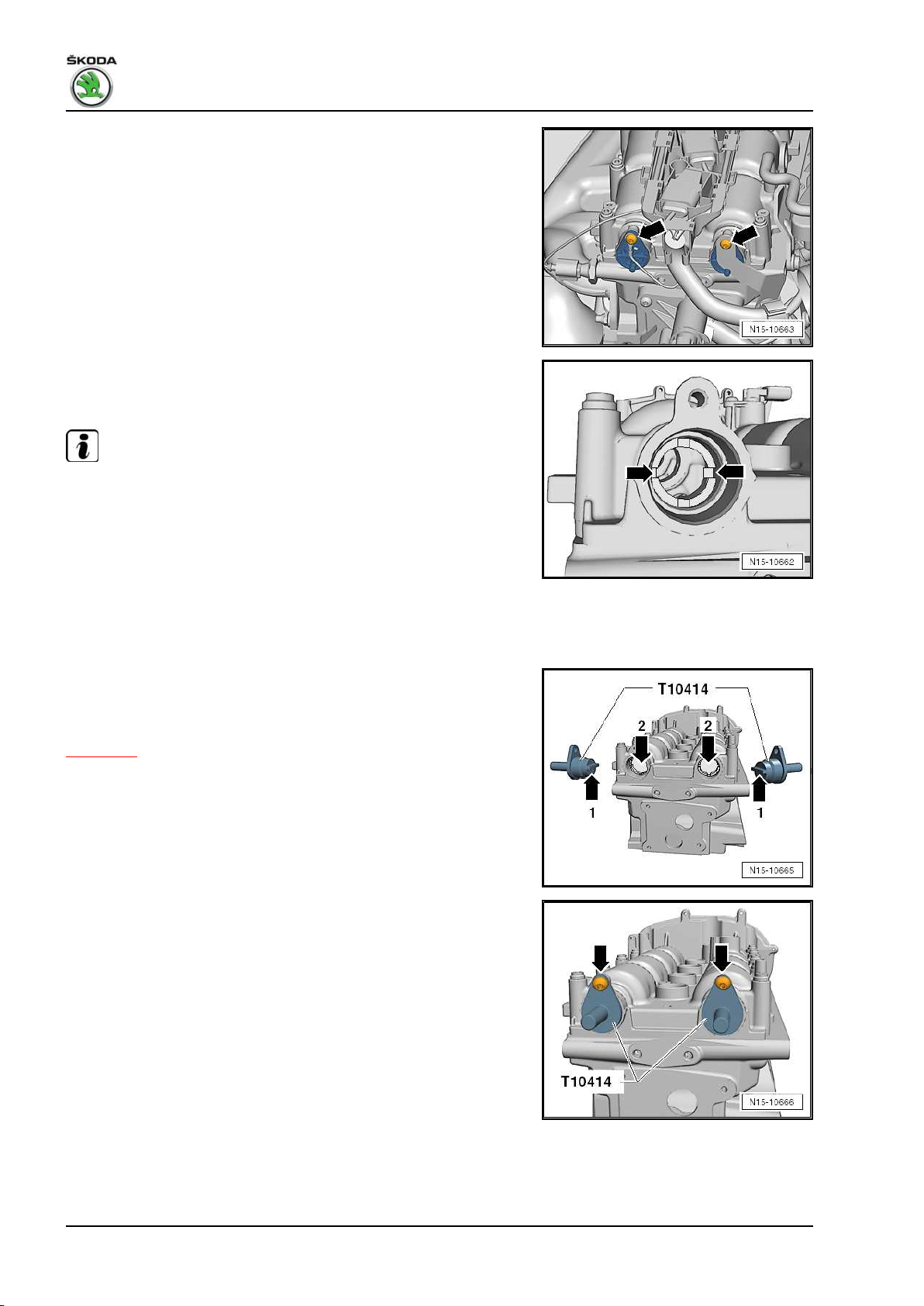 ŠKODA

N15-10663

N15-10662

T10414

2

2

1

1

N15-10665

T10414

N15-10666