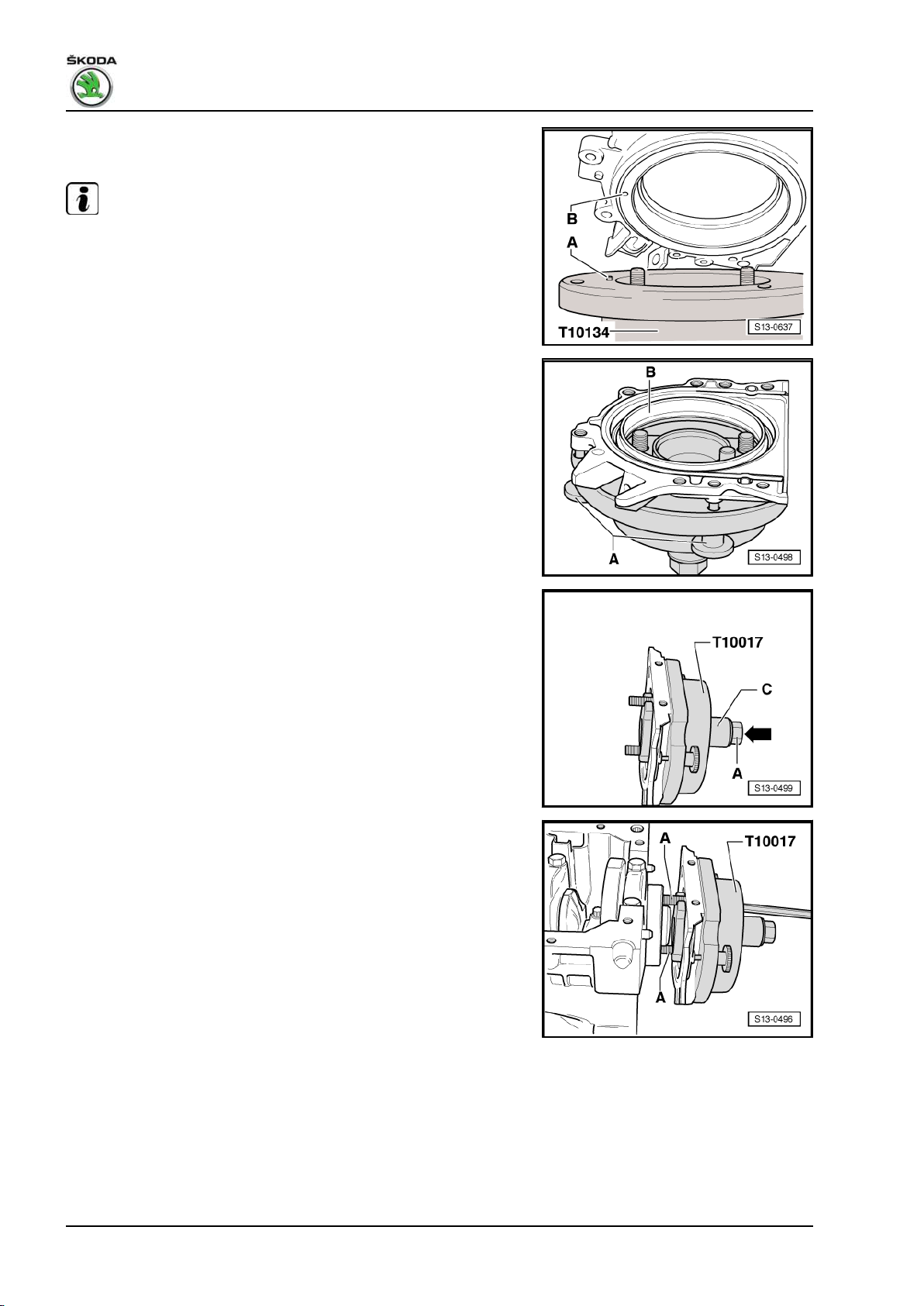 ŠKODA

B

A

T10134

S13-0637

B

A

S13-0498

T10017

C

A

S13-0499

A

T10017

A

S13-0496