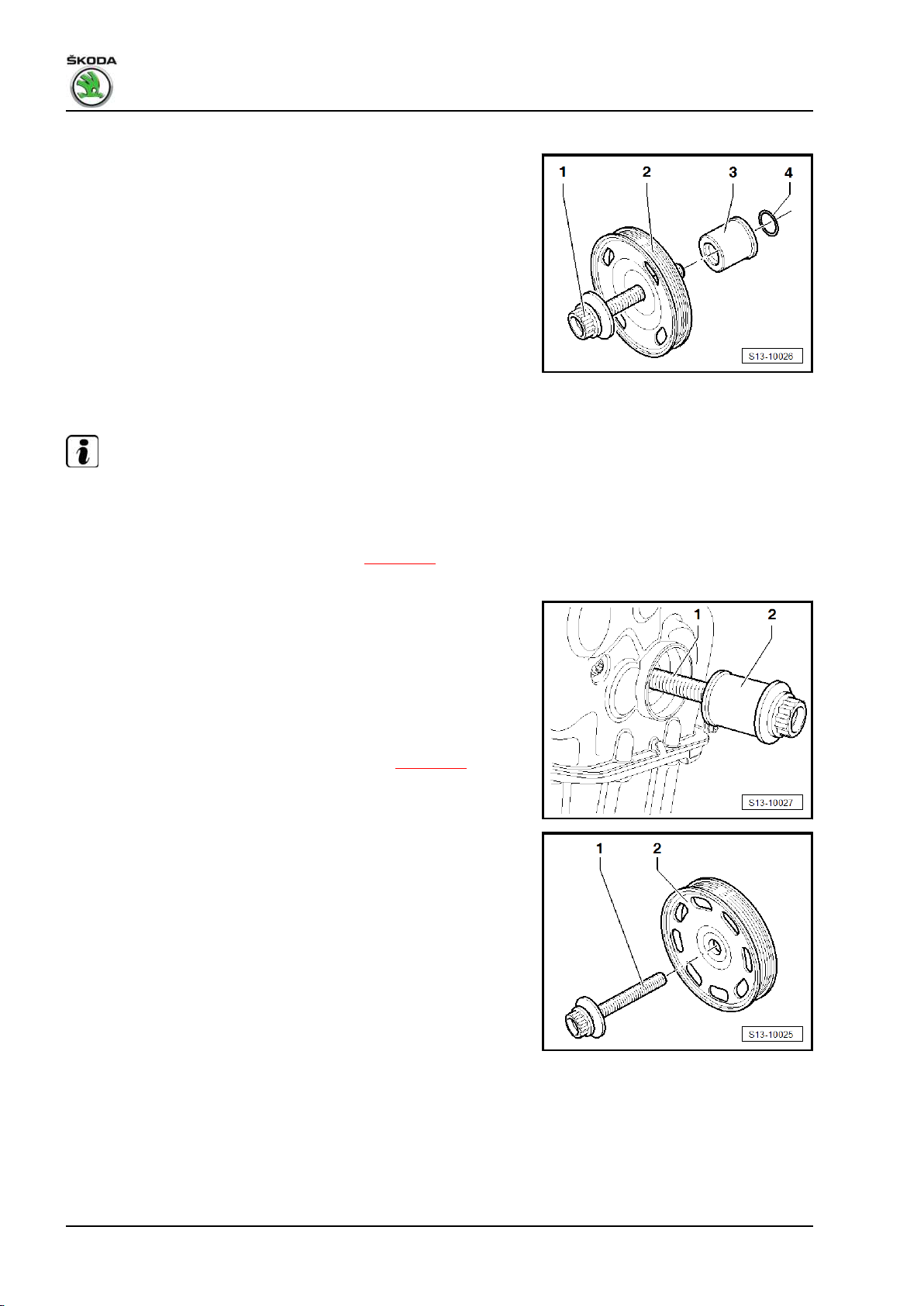 ŠKODA

1
2
3
4
S13-10026

1
2
S13-10027

1
2
S13-10025