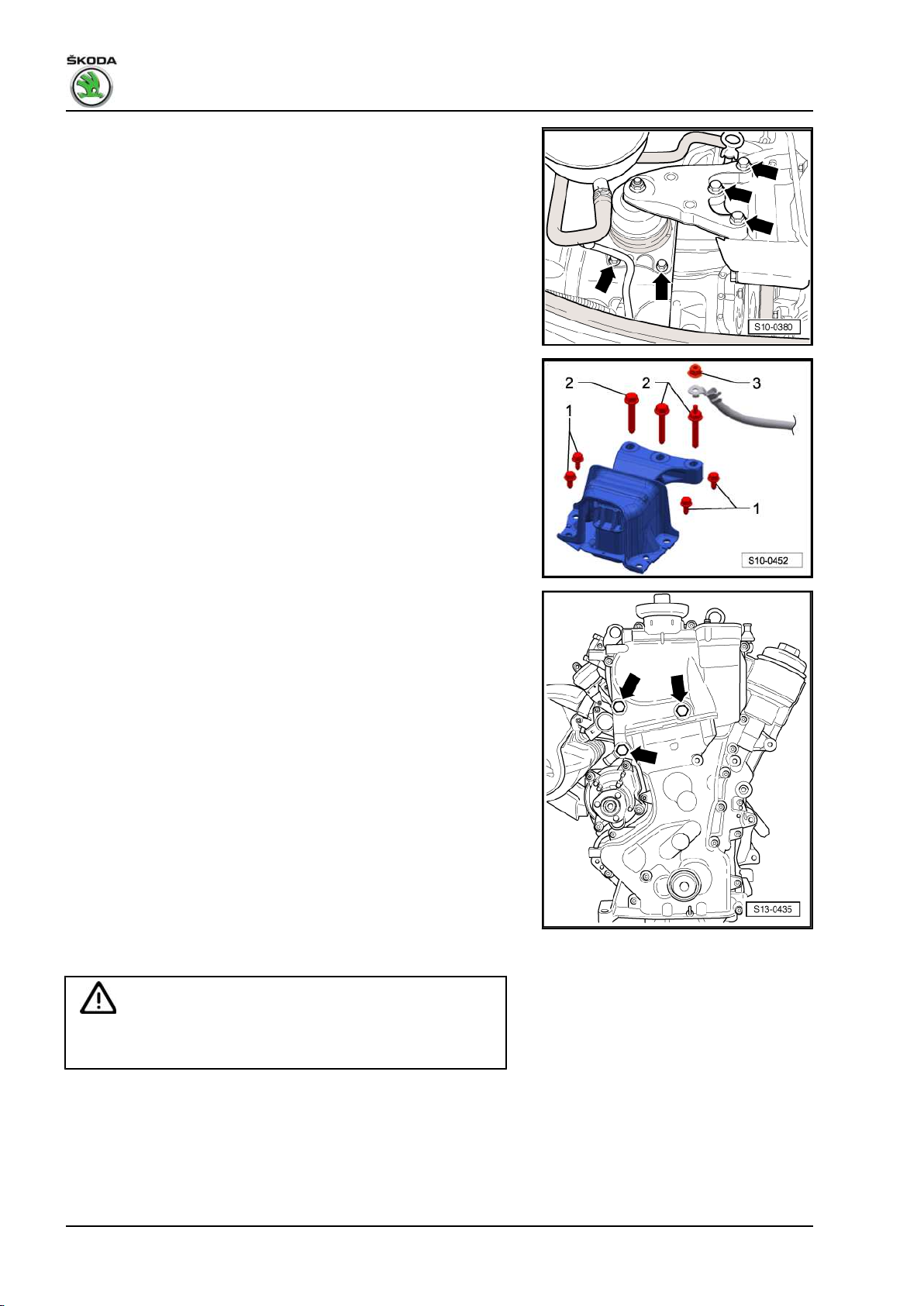 ŠKODA

S10-0380

2
2
3
1
1
S10-0452

S13-0435