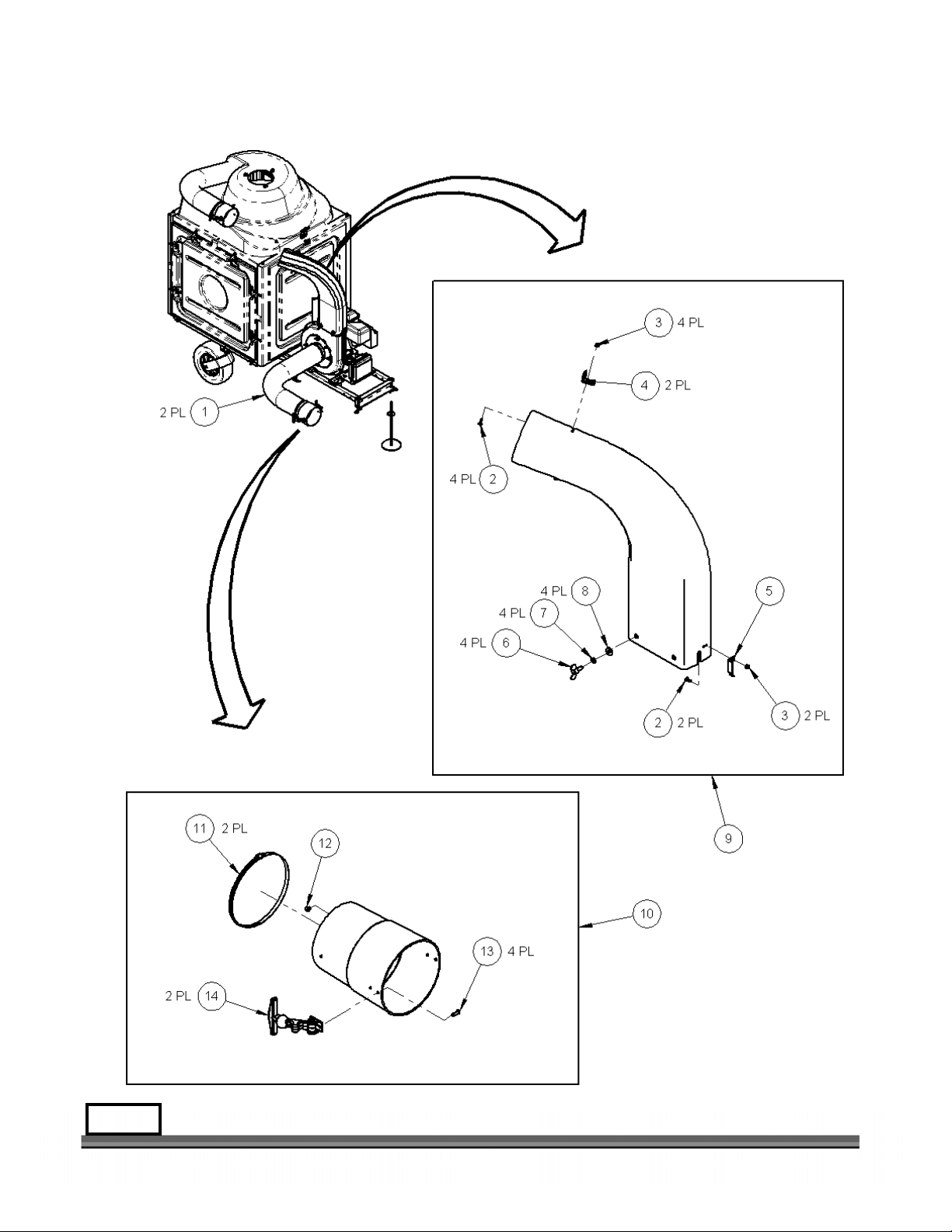 2 PL 1

3 4 PL

4 2 PL

4 PL 2

4 PL 8

4 PL 7

4 PL 6

5

2 2 PL

3 2 PL

9

11 2 PL

12

10

13 4 PL

2 PL 14