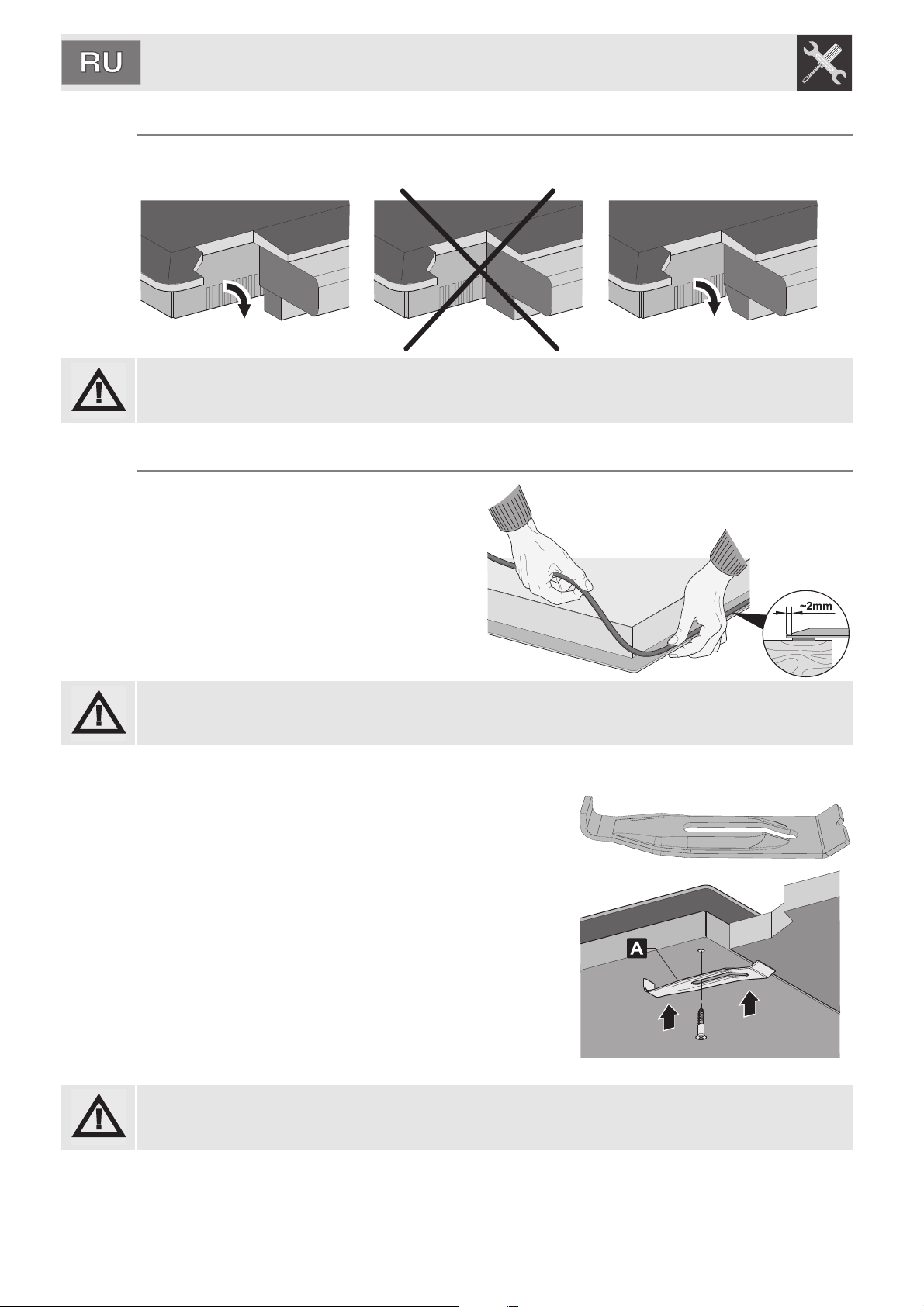 RU

~2mm

A