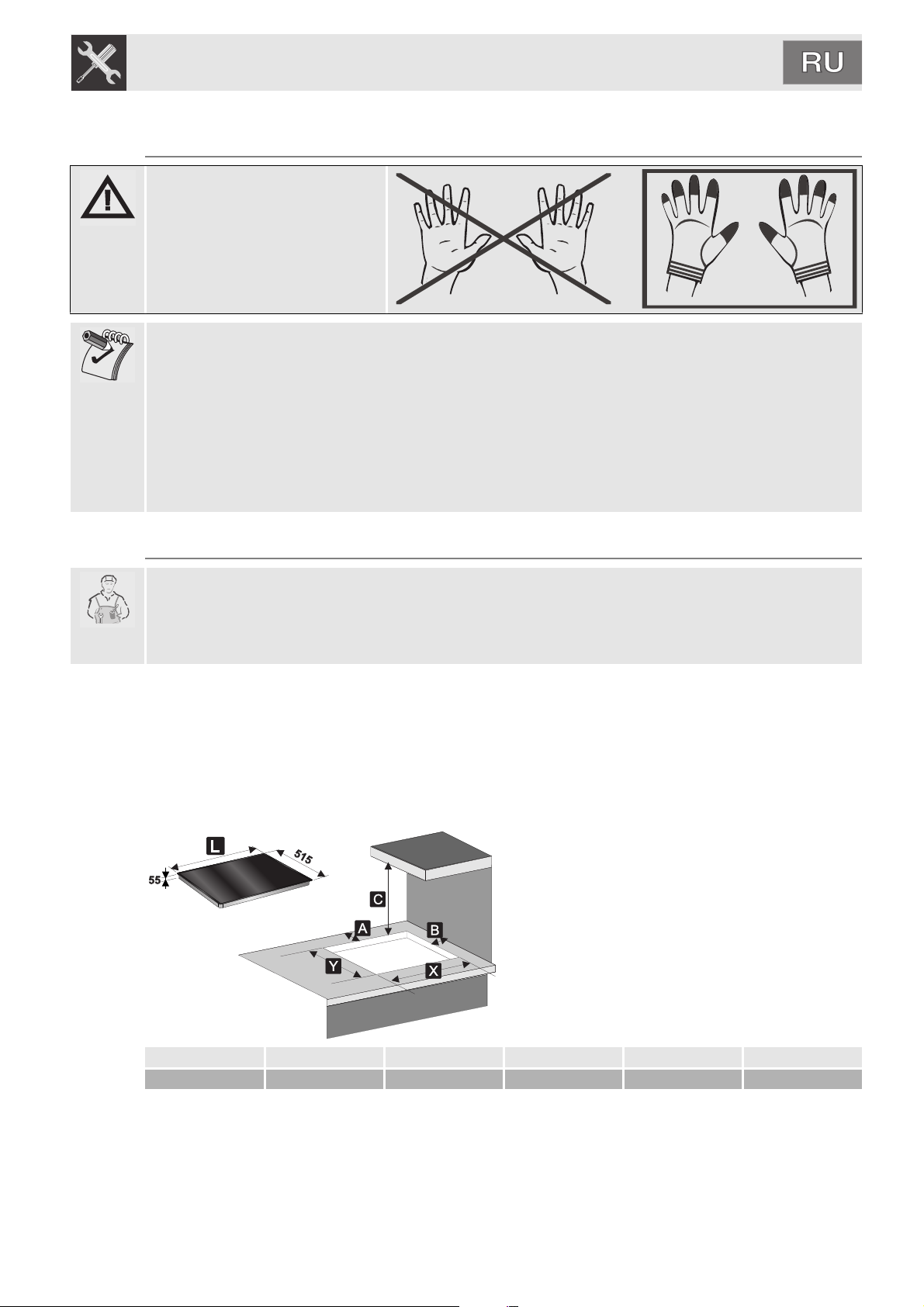 RU

L

515

55

C

A

B

Y

X