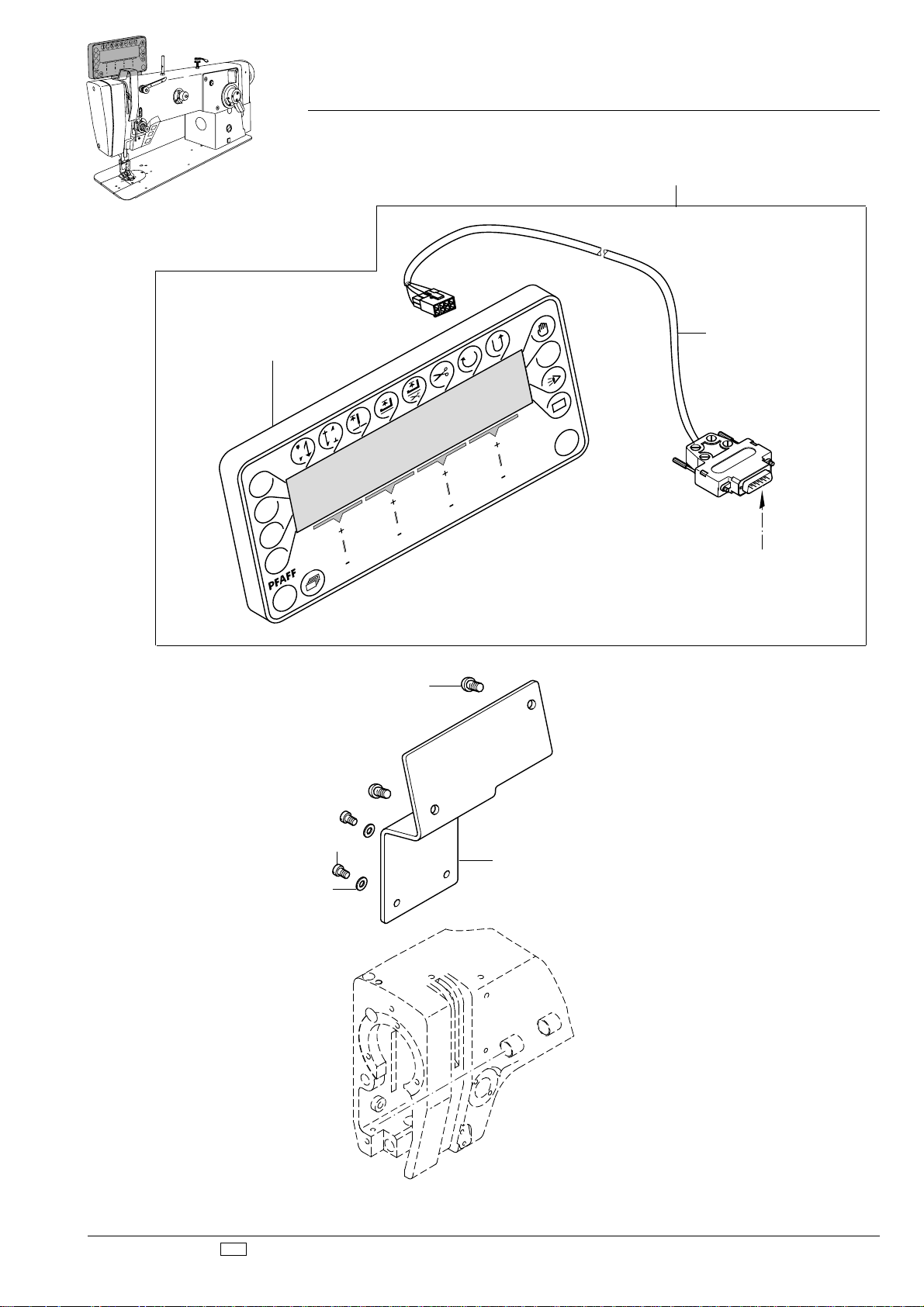 PFAFF