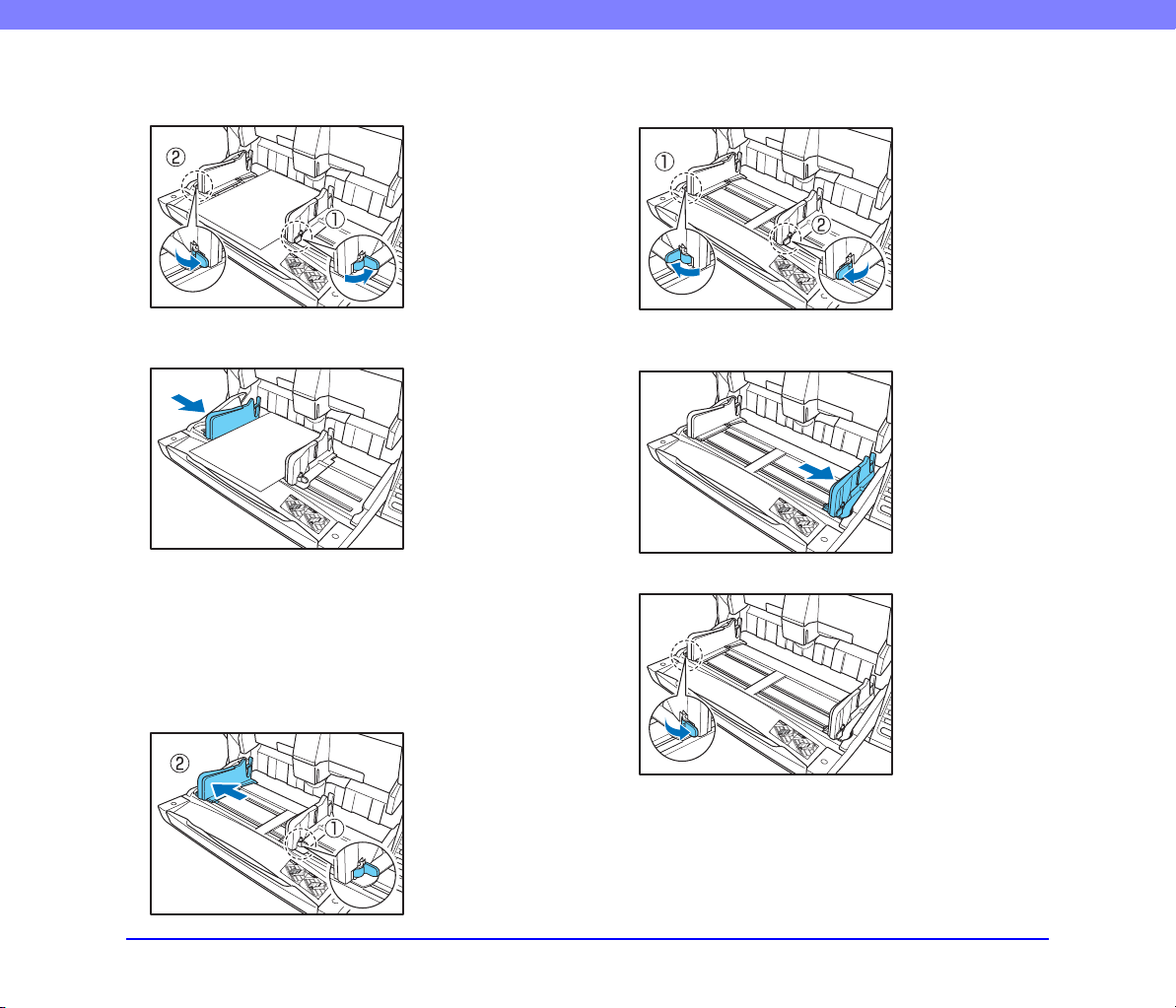 ②

①

①

②

②

①