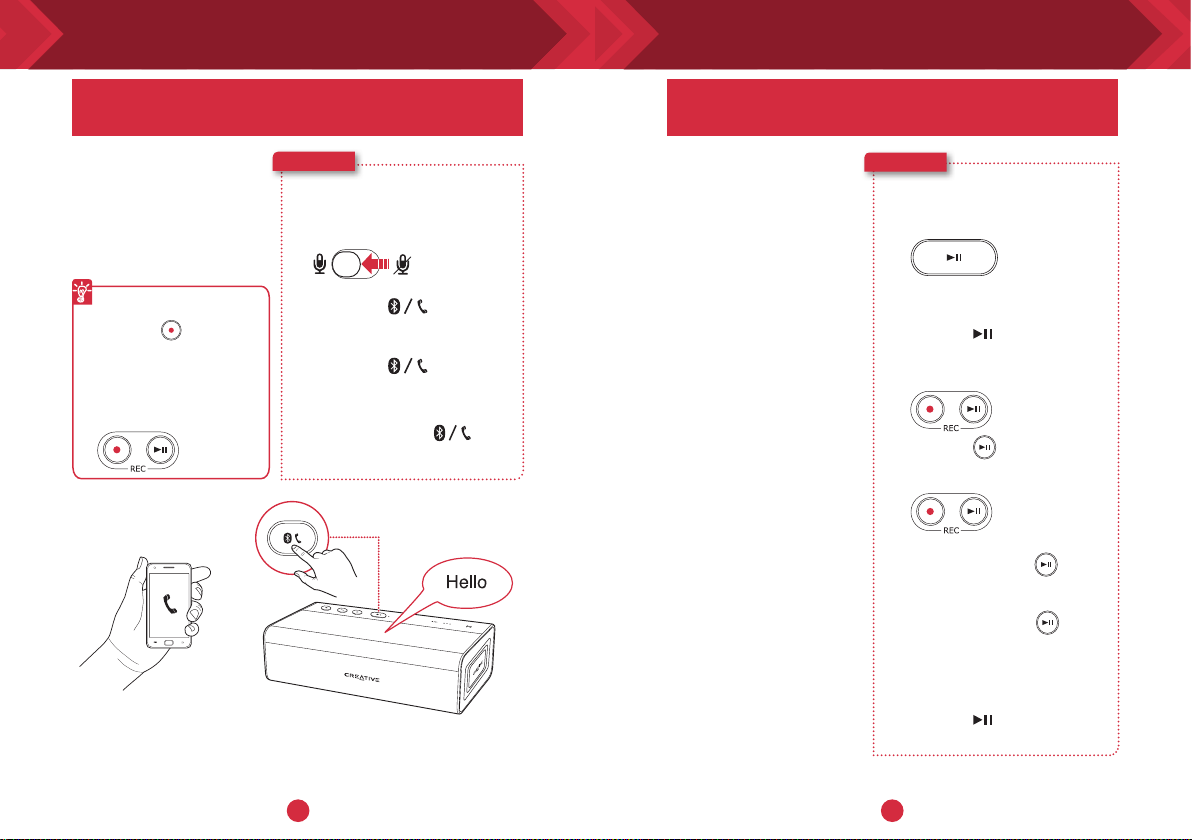 REC

REC

REC

Hello

CREATIVE