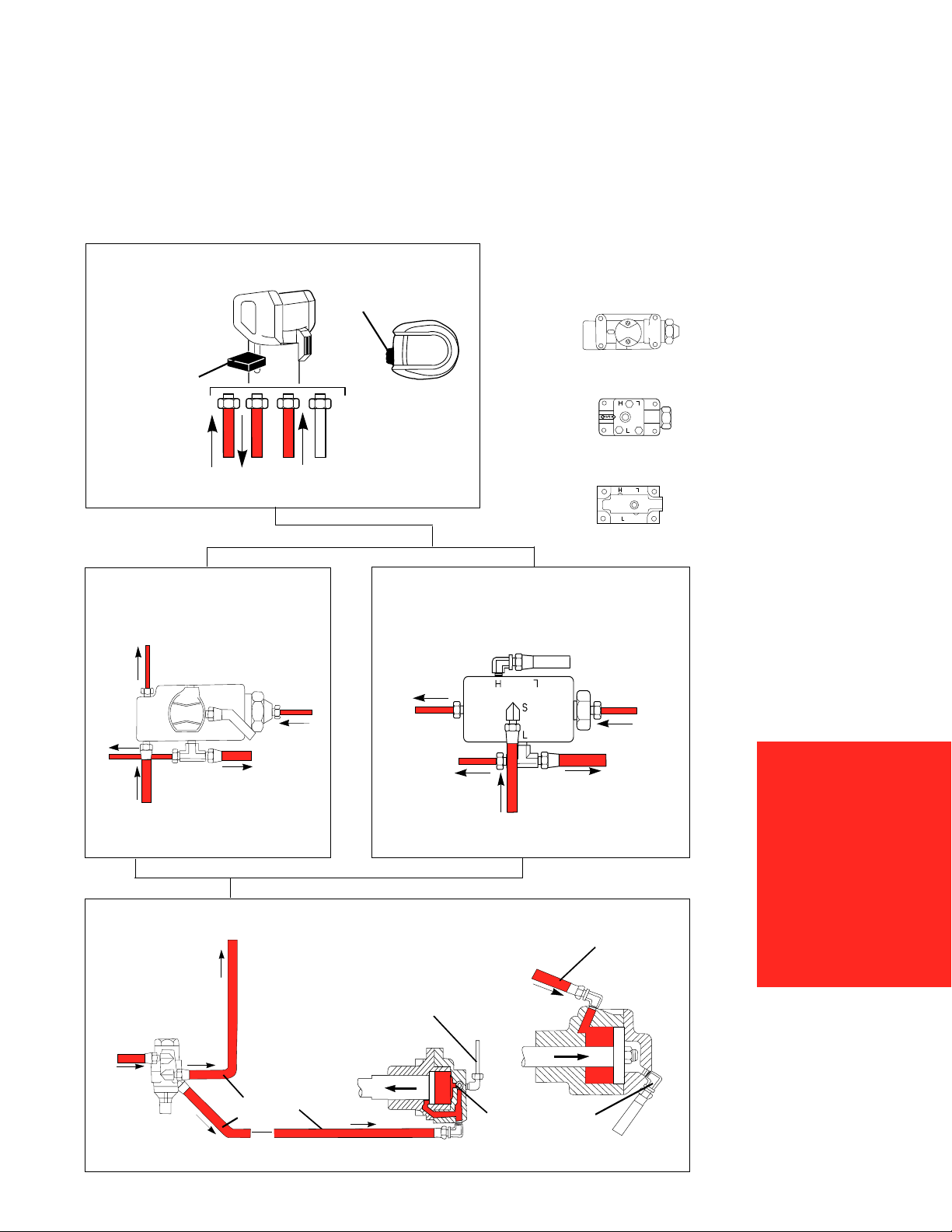 H L
L

H L
L

H L
S
L