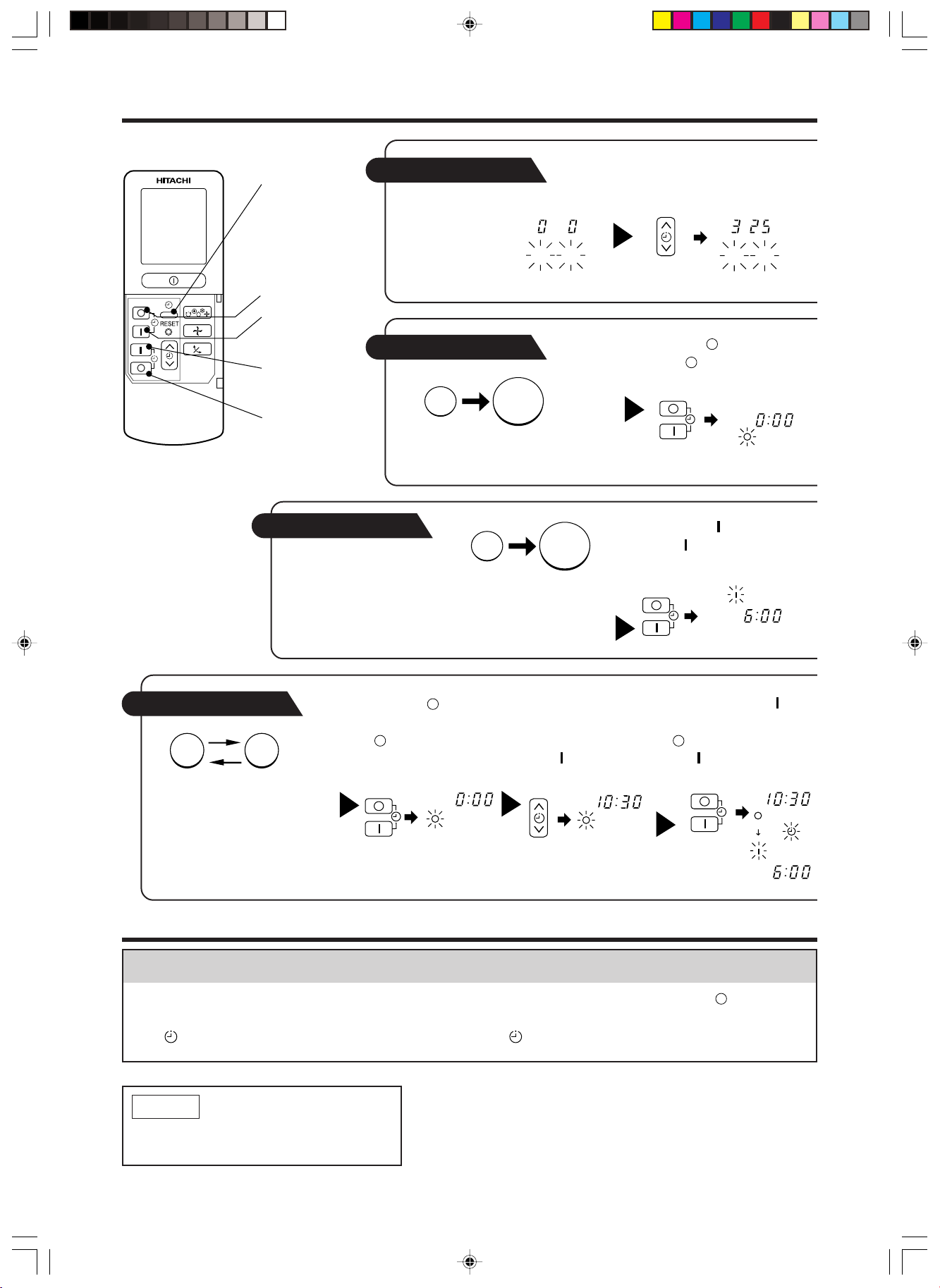 HITACHI

RESET

0 0

3 25

0:00

6:00

0:00

10:30

10:30

6:00