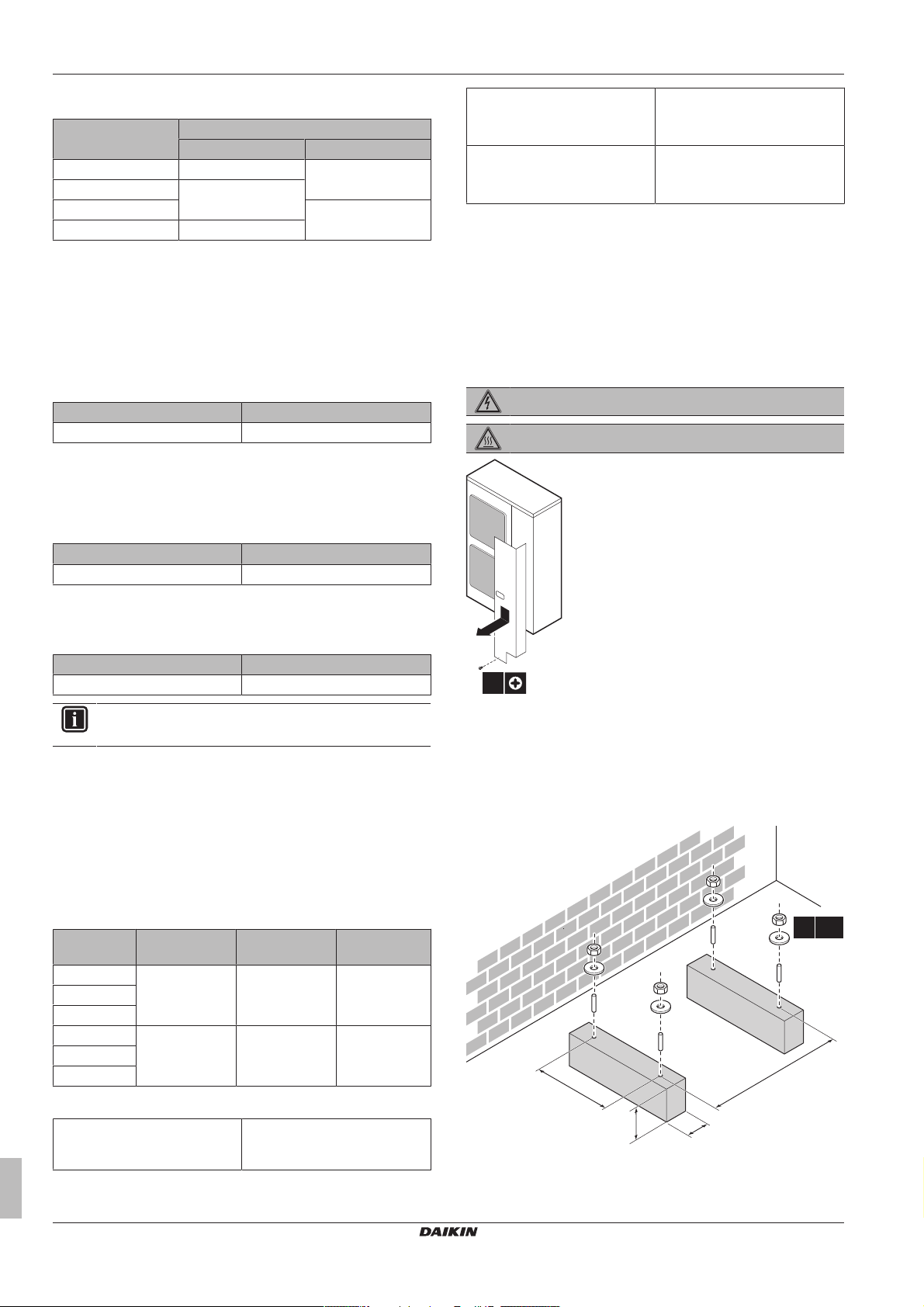 DAIKIN