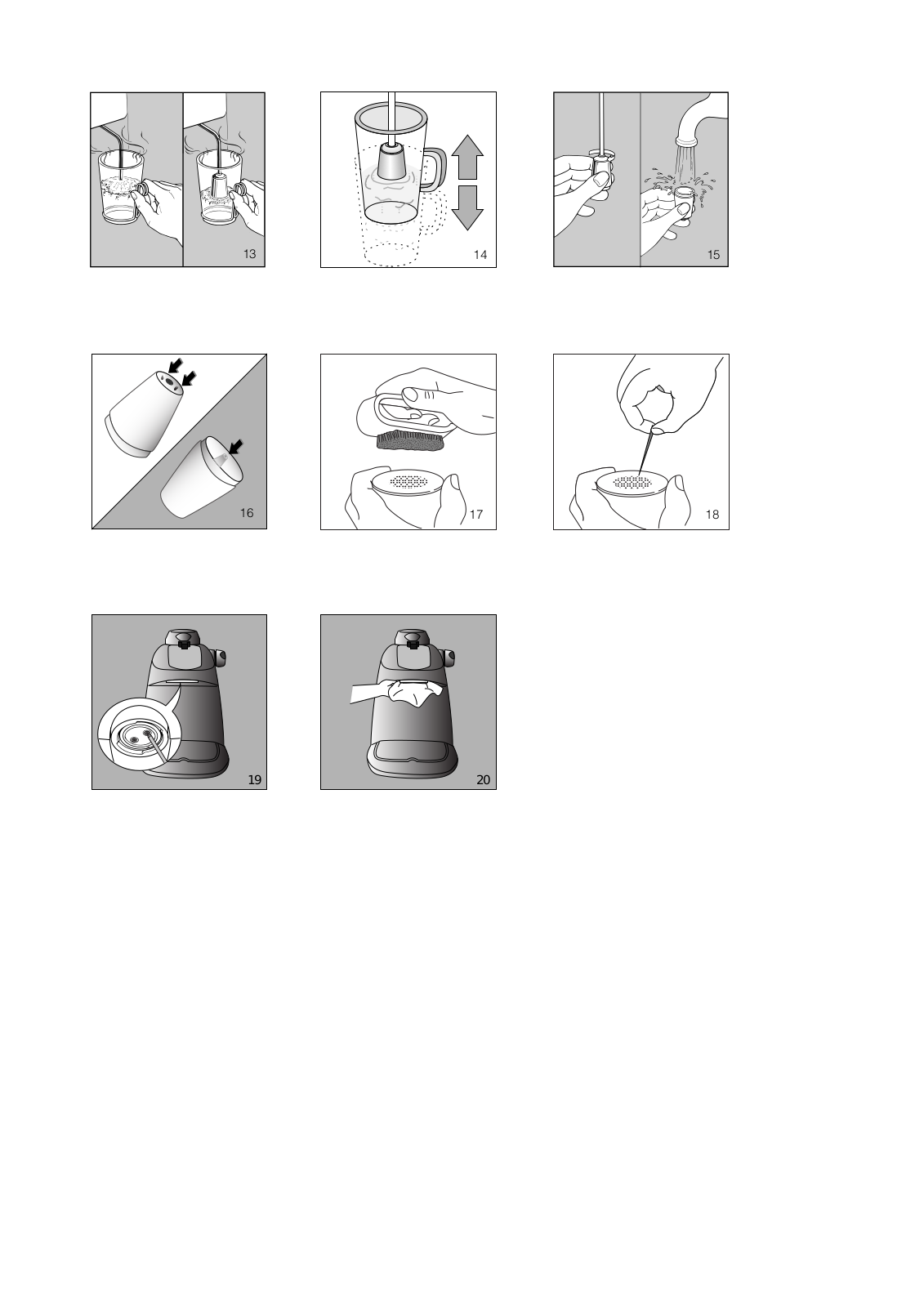 13

14

15

16

17

18

19

20