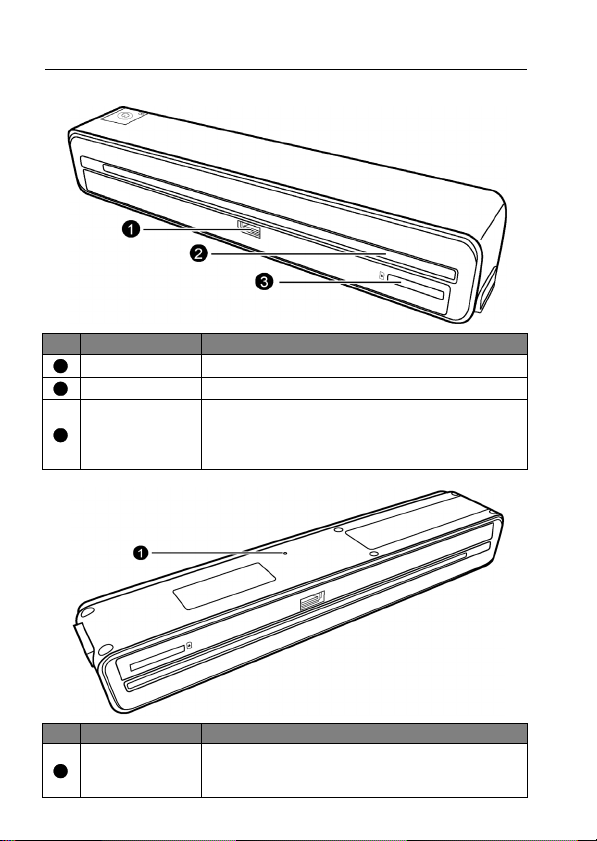 1

2

3

1