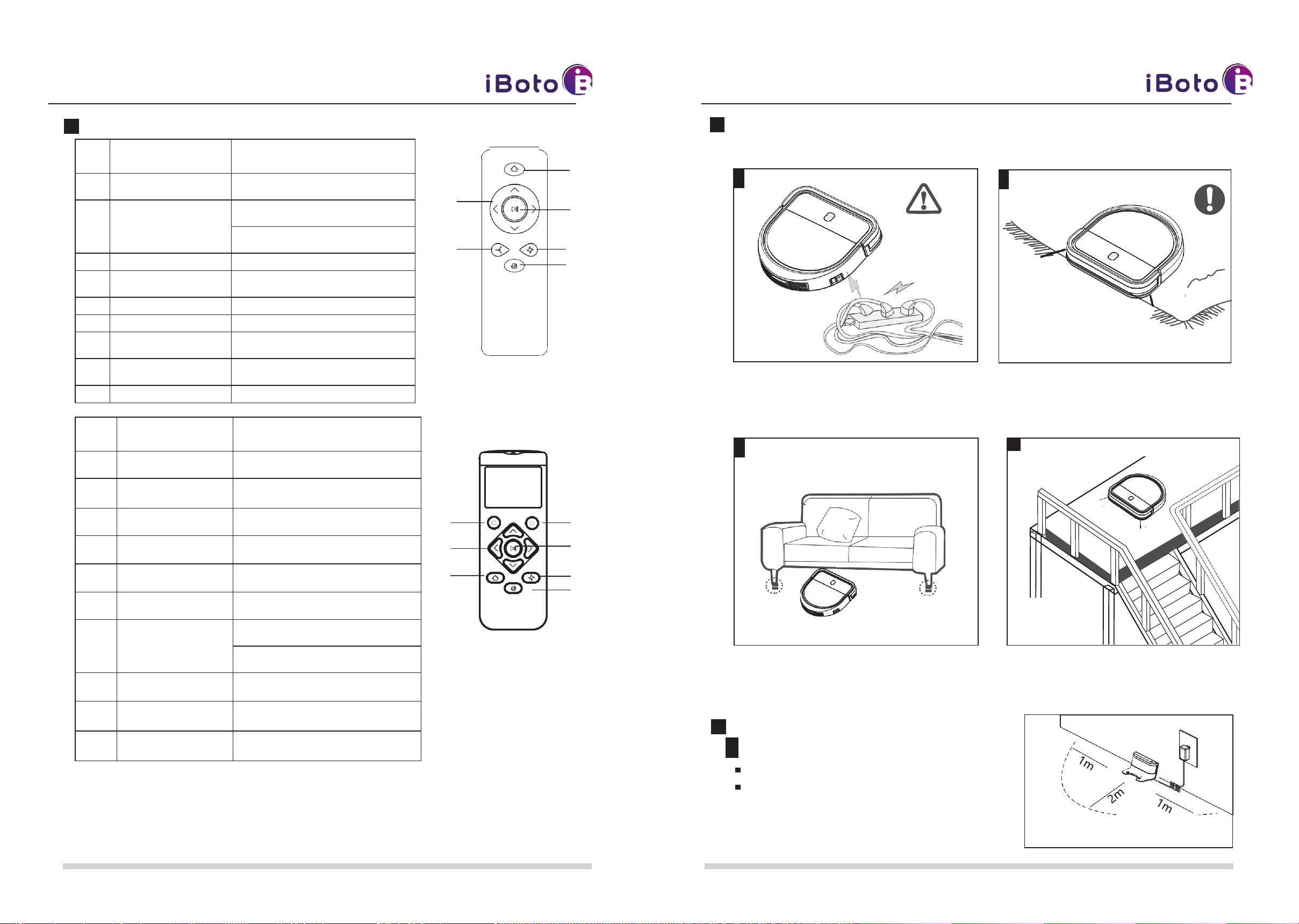 iBoto

iBoto

1m

2m

1m