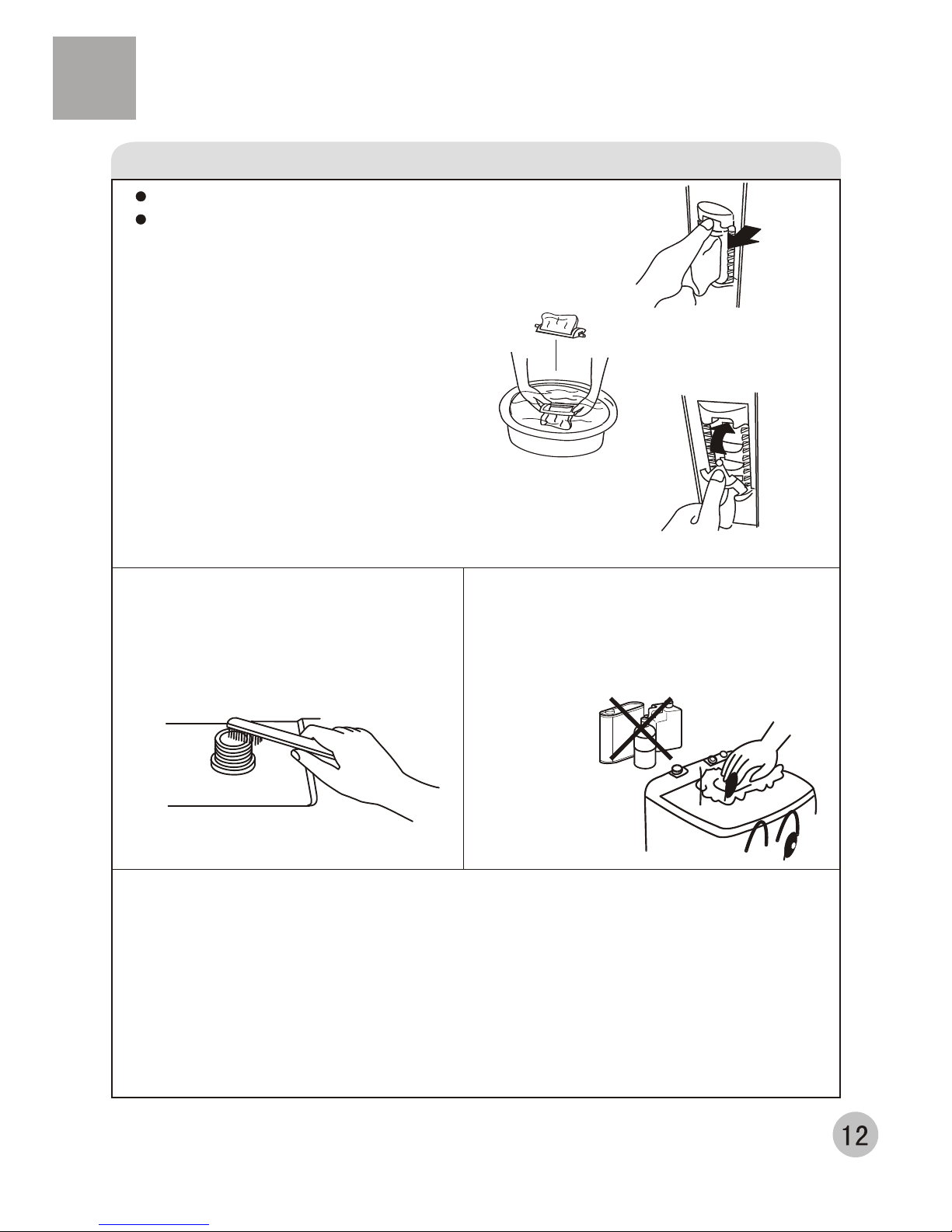 12