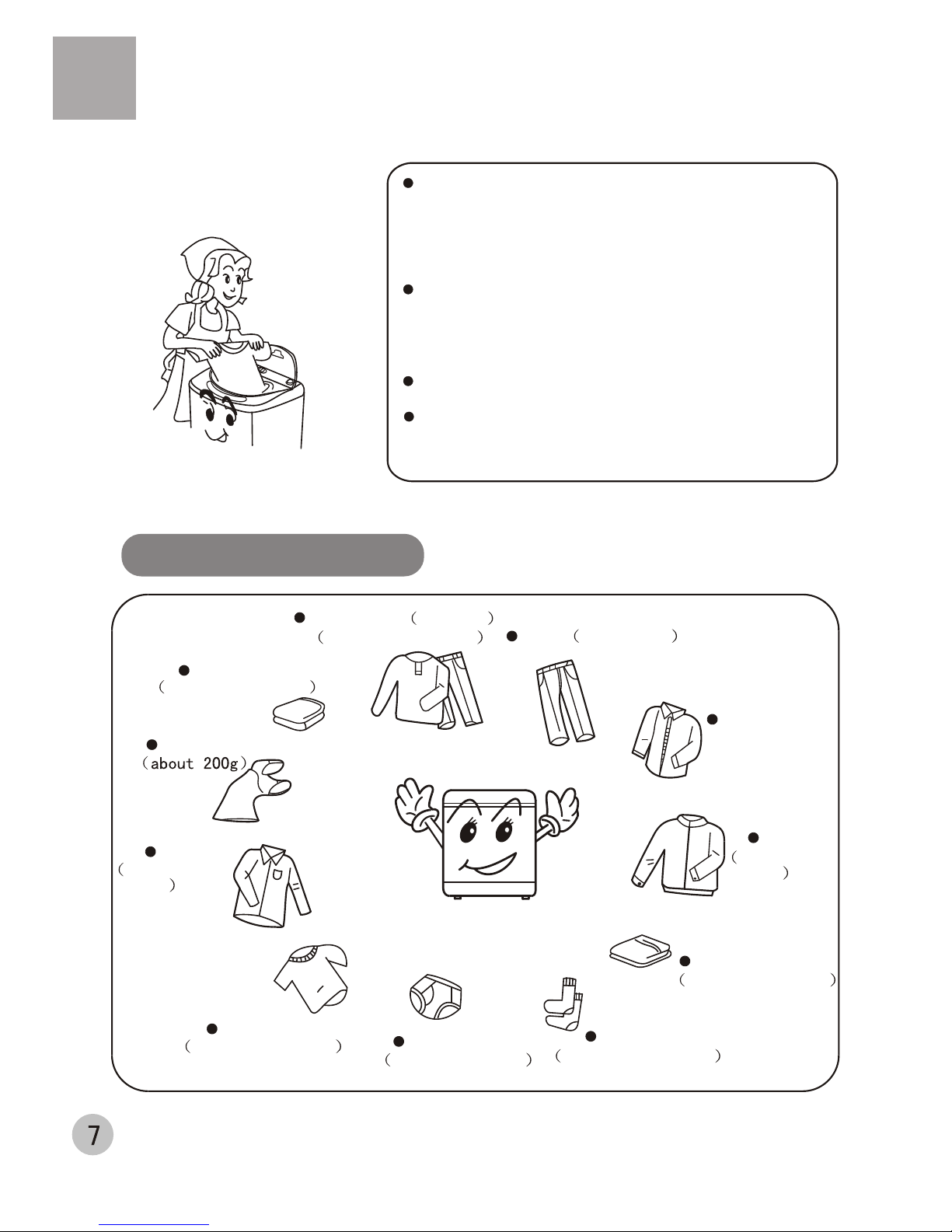 (about 200g)

7